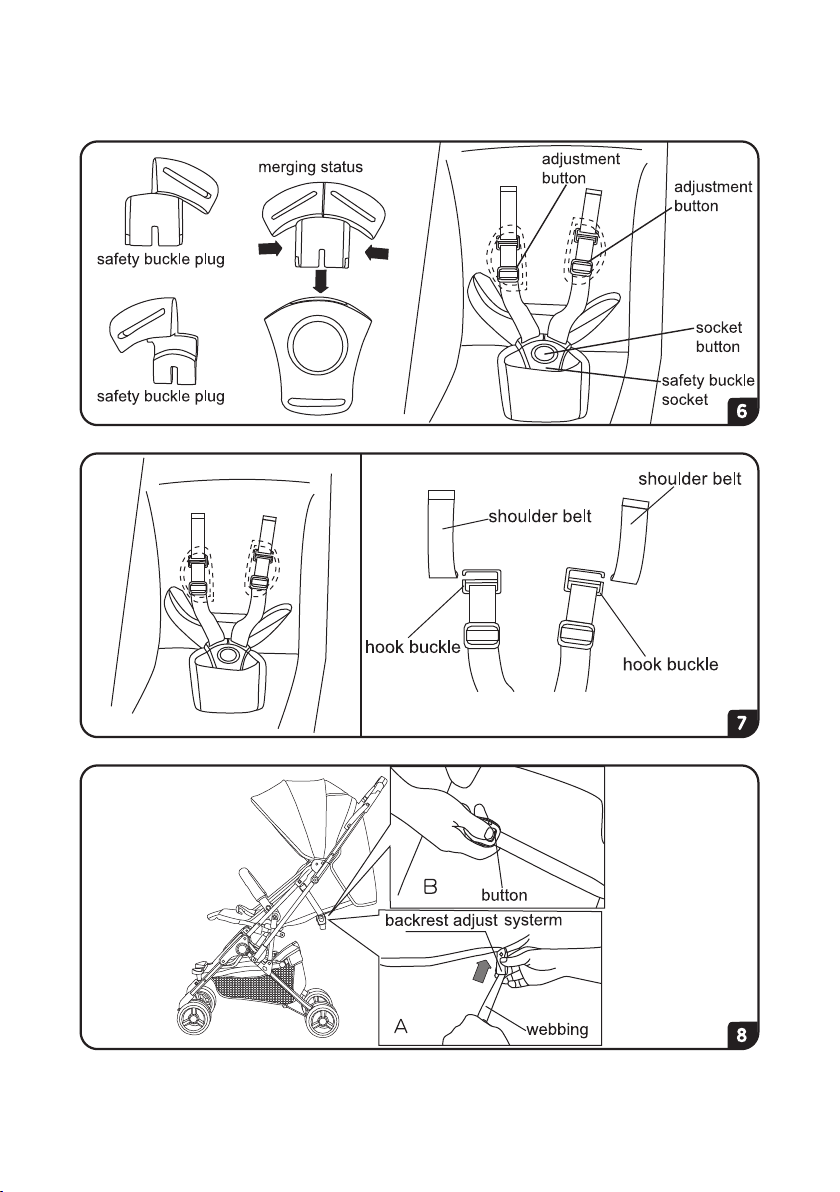 safety buckle plug

safety buckle plug

merging status

adjustment button

adjustment button

socket button

safety buckle socket

6

shoulder belt

shoulder belt

hook buckle

hook buckle

7

B

button

backrest adjust systerm

A

webbing

8