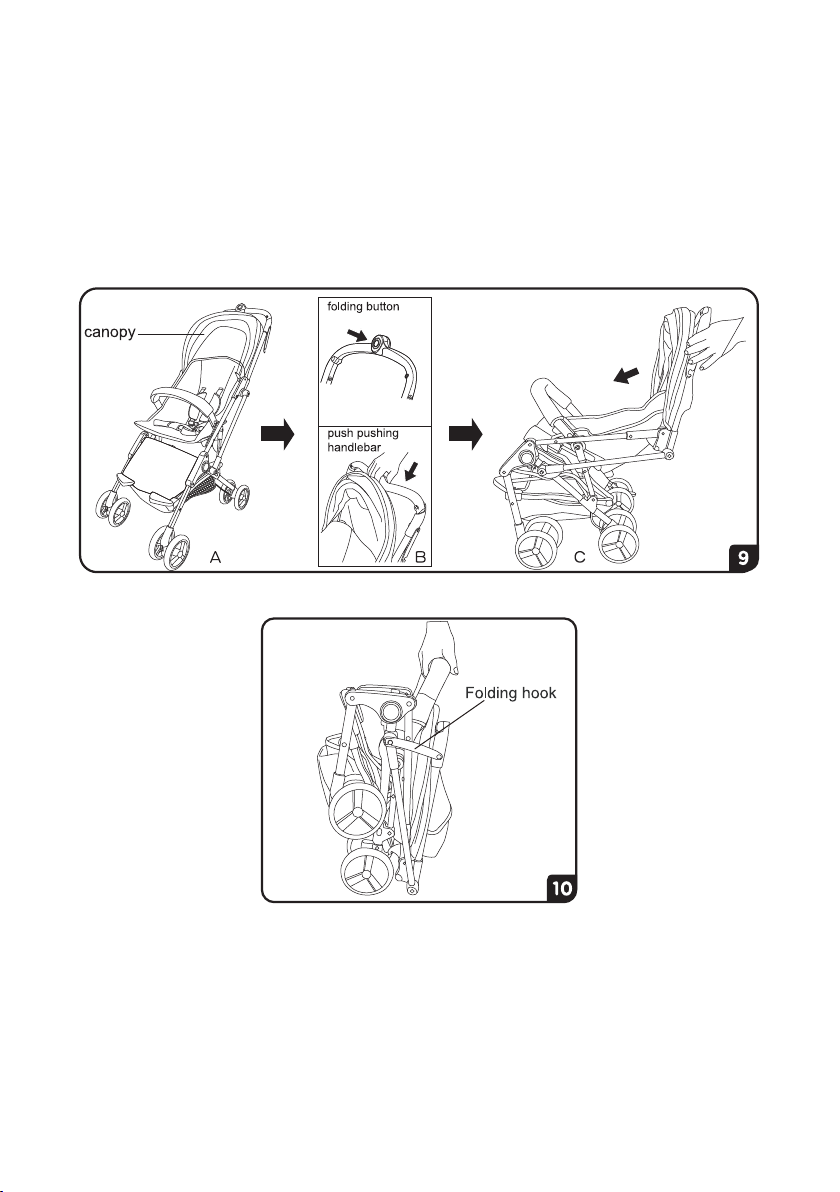 canopy

A

folding button

push pushing handlebar

B

C

9

Folding hook

10