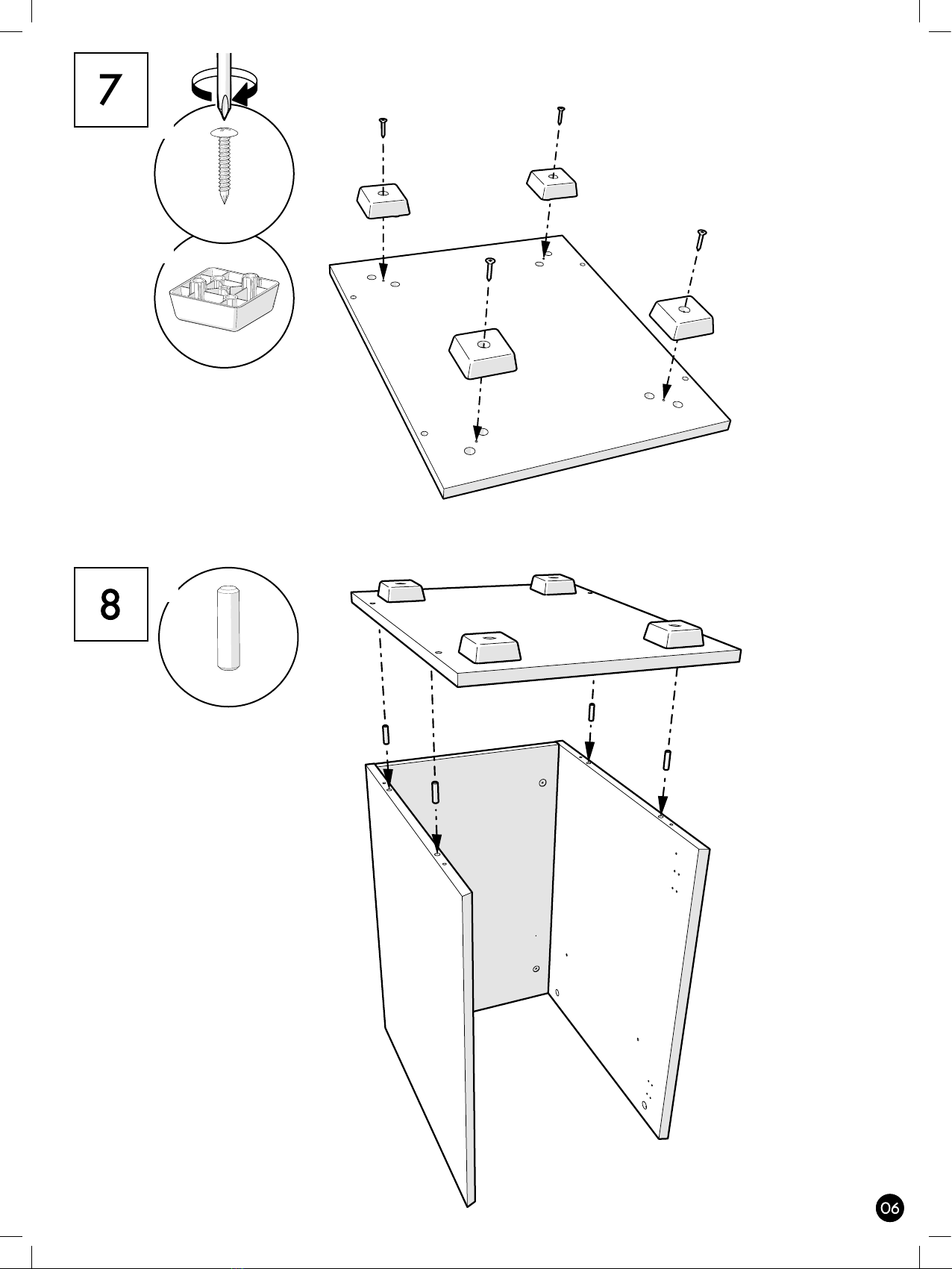 7

8

06