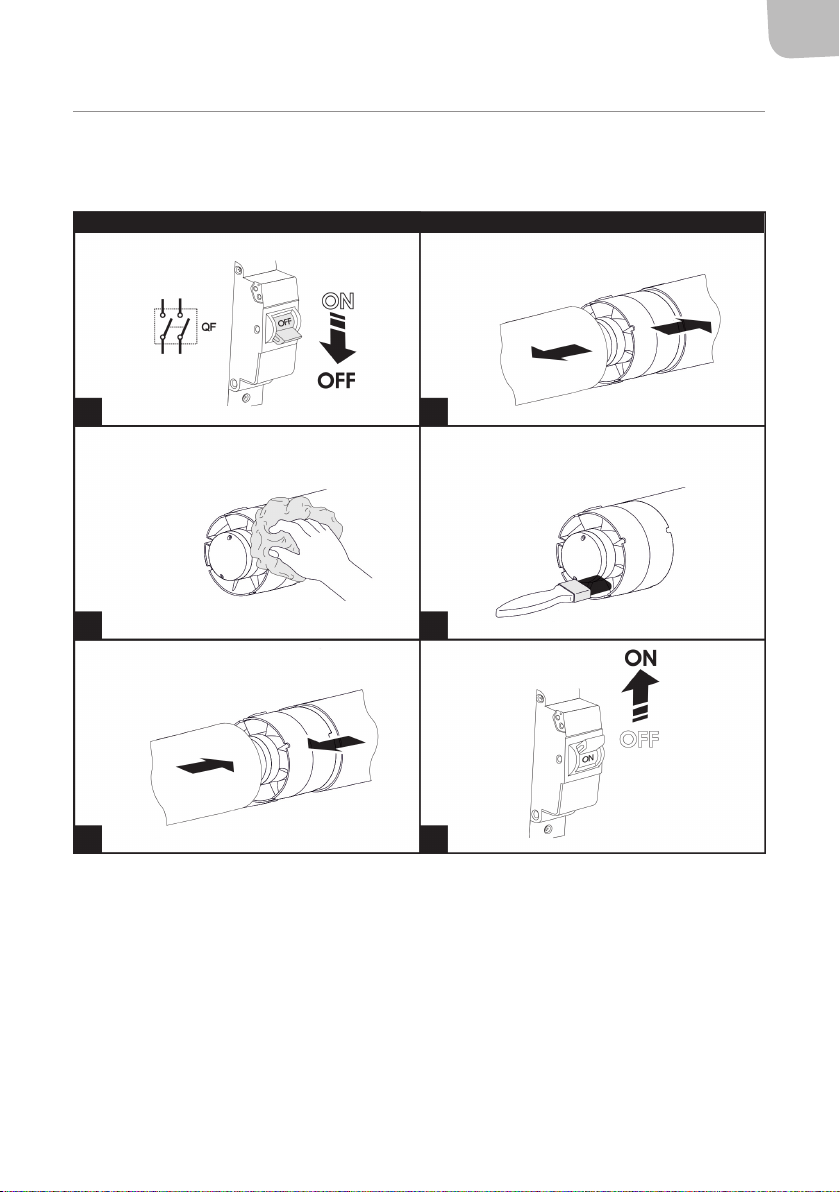 QF
OFF
ON
OFF
ON
OFF
ON