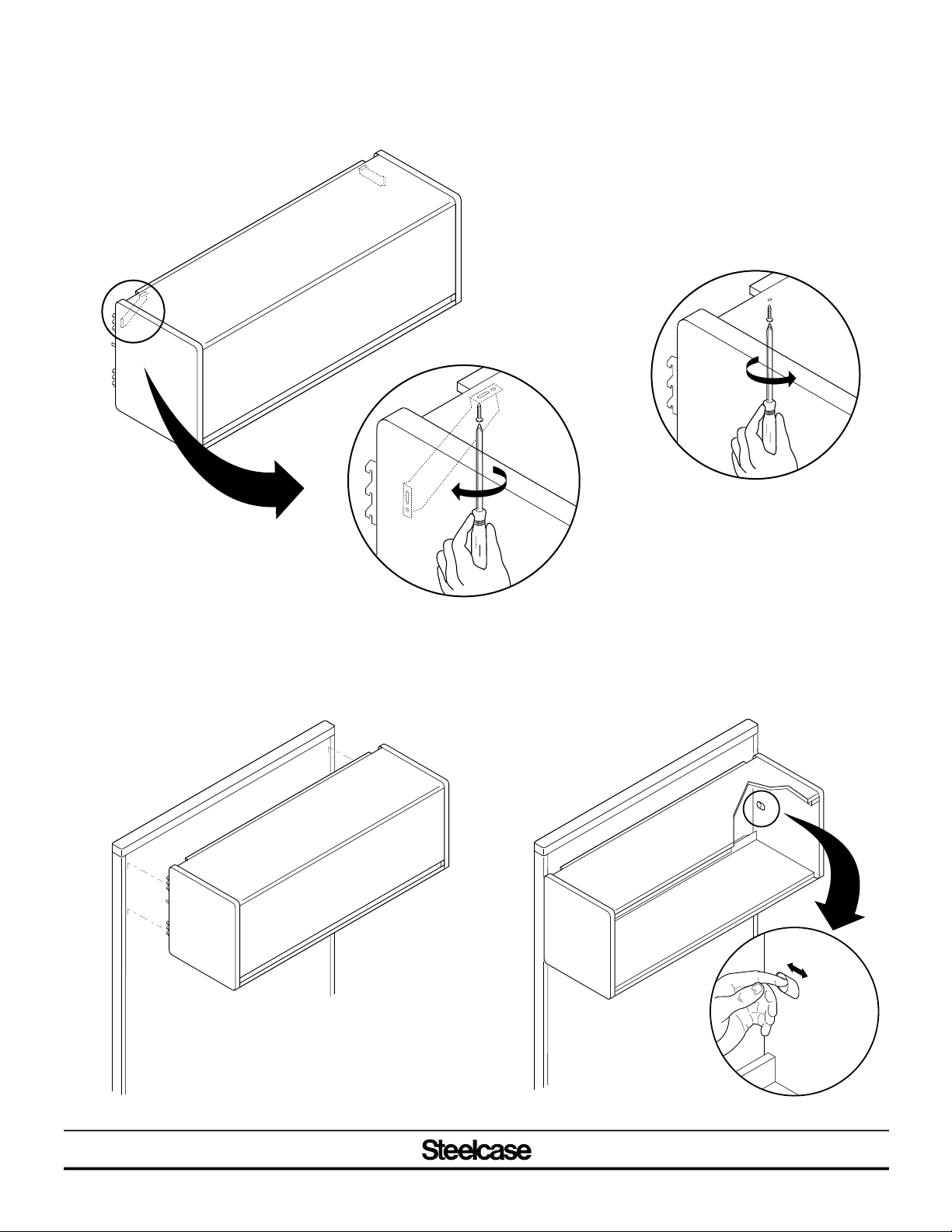 Steelcase