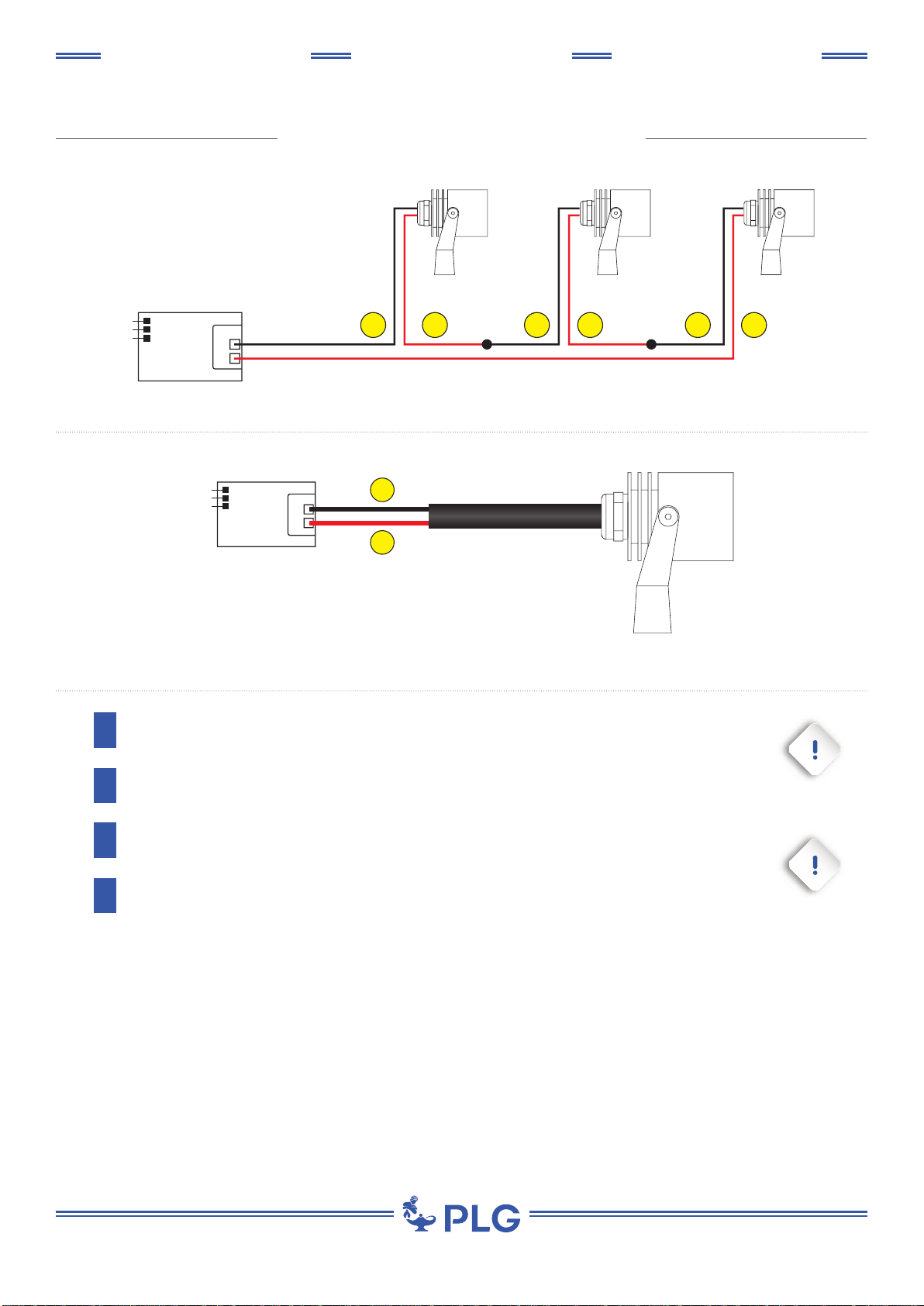 PLG