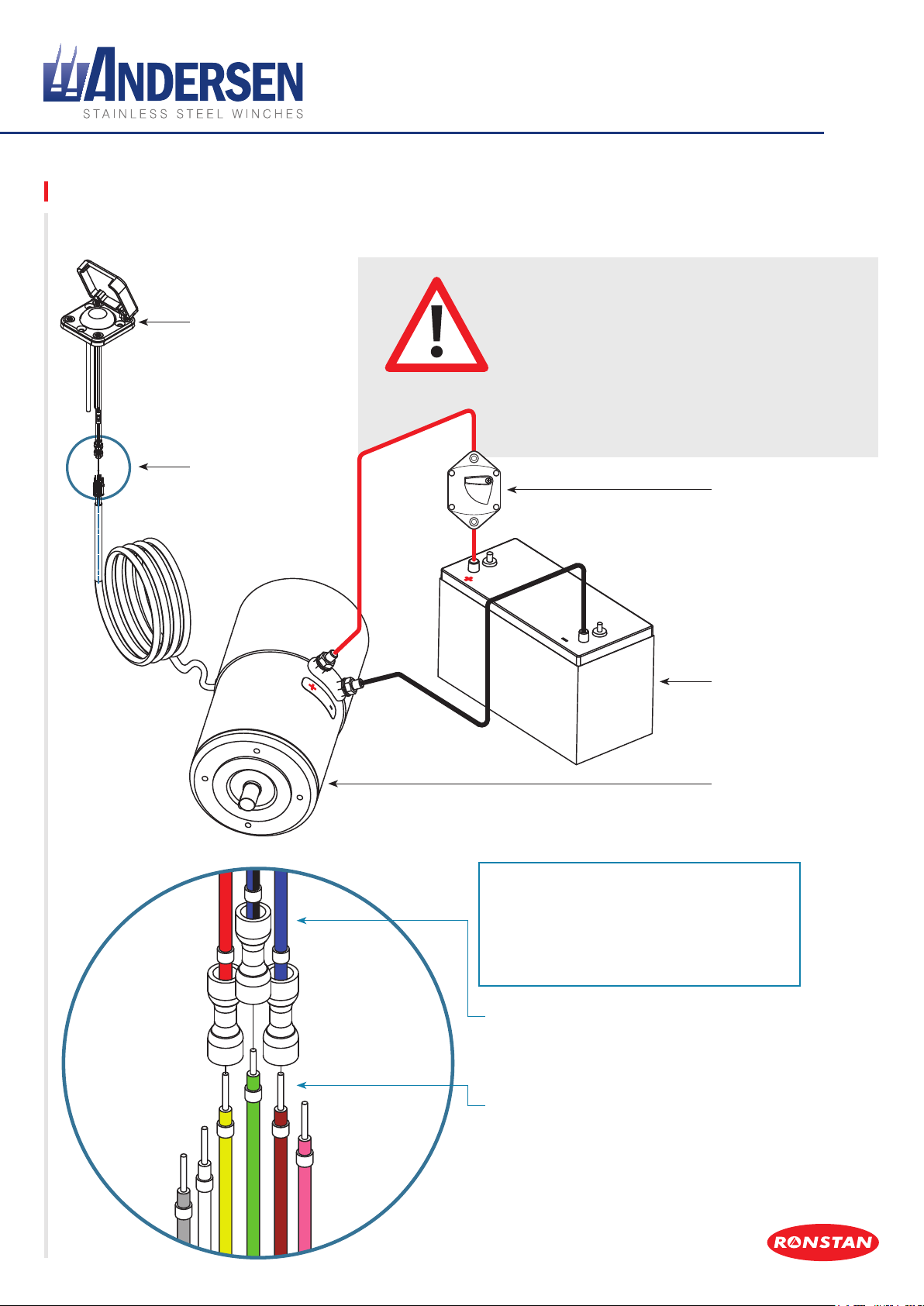 ANDERSEN
STAINLESS STEEL WINCHES

RONSTAN