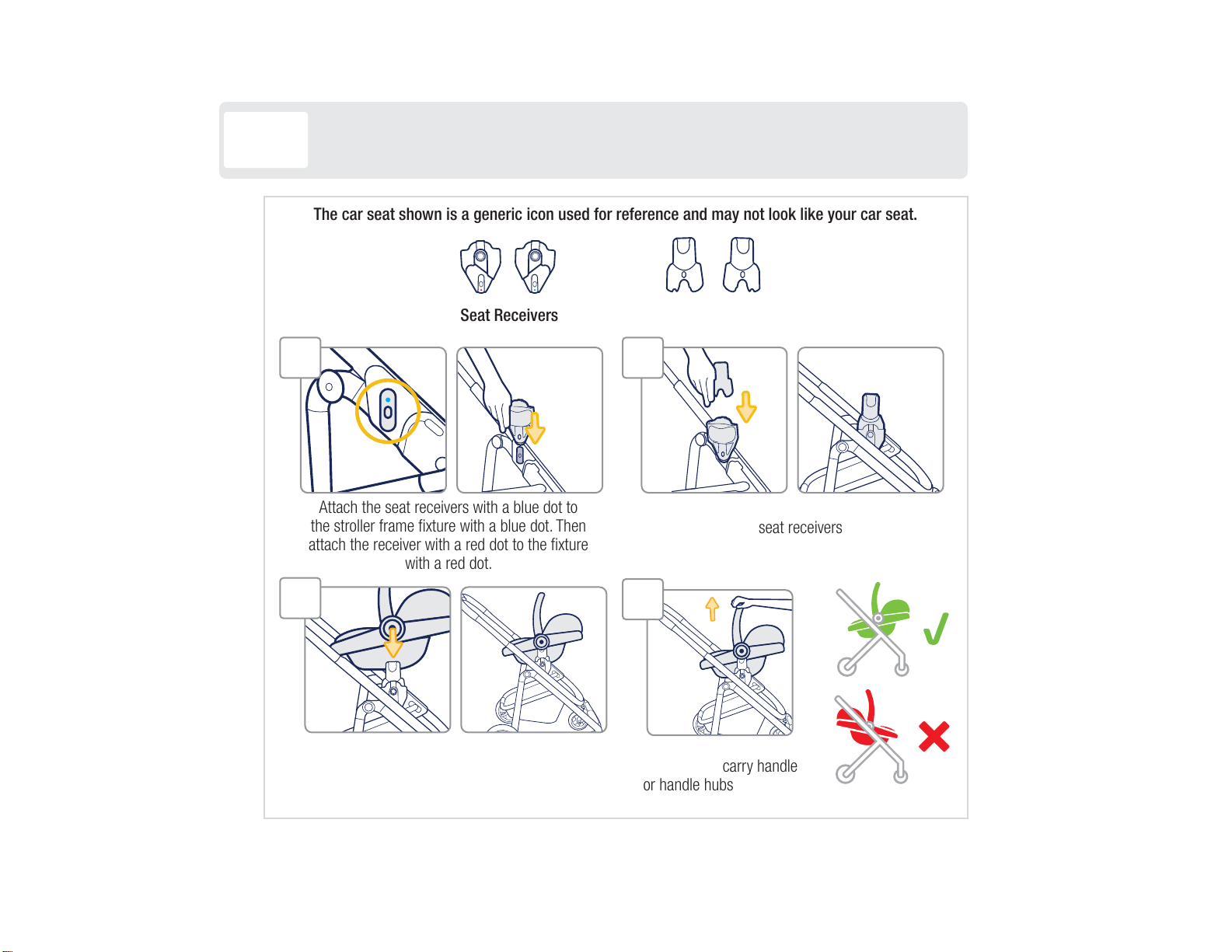 The car seat shown is a generic icon used for reference and may not look like your car seat.

Seat Receivers

Attach the seat receivers with a blue dot to the stroller frame fixture with a blue dot. Then attach the receiver with a red dot to the fixture with a red dot.

seat receivers

carry handle or handle hubs