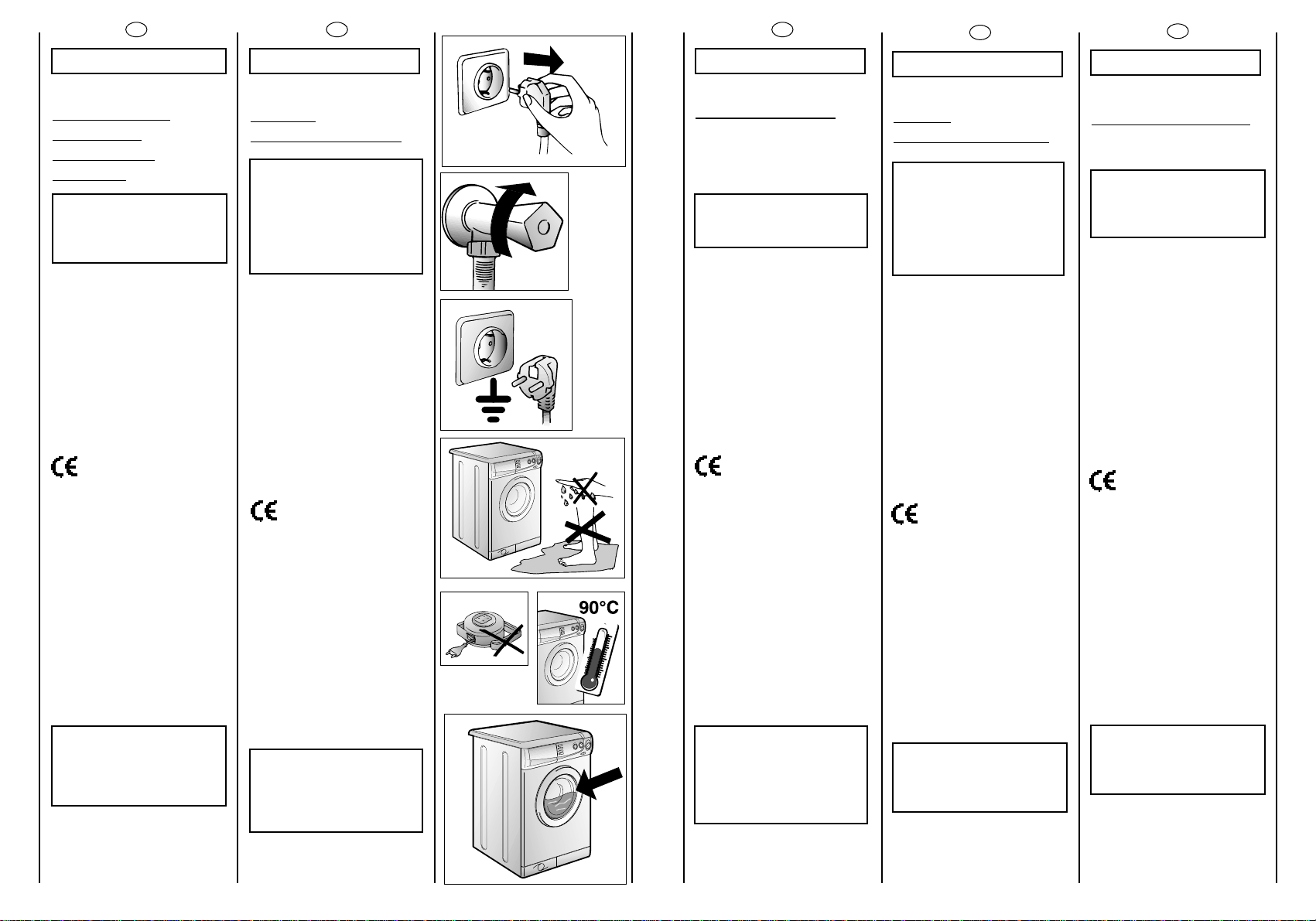 90°C