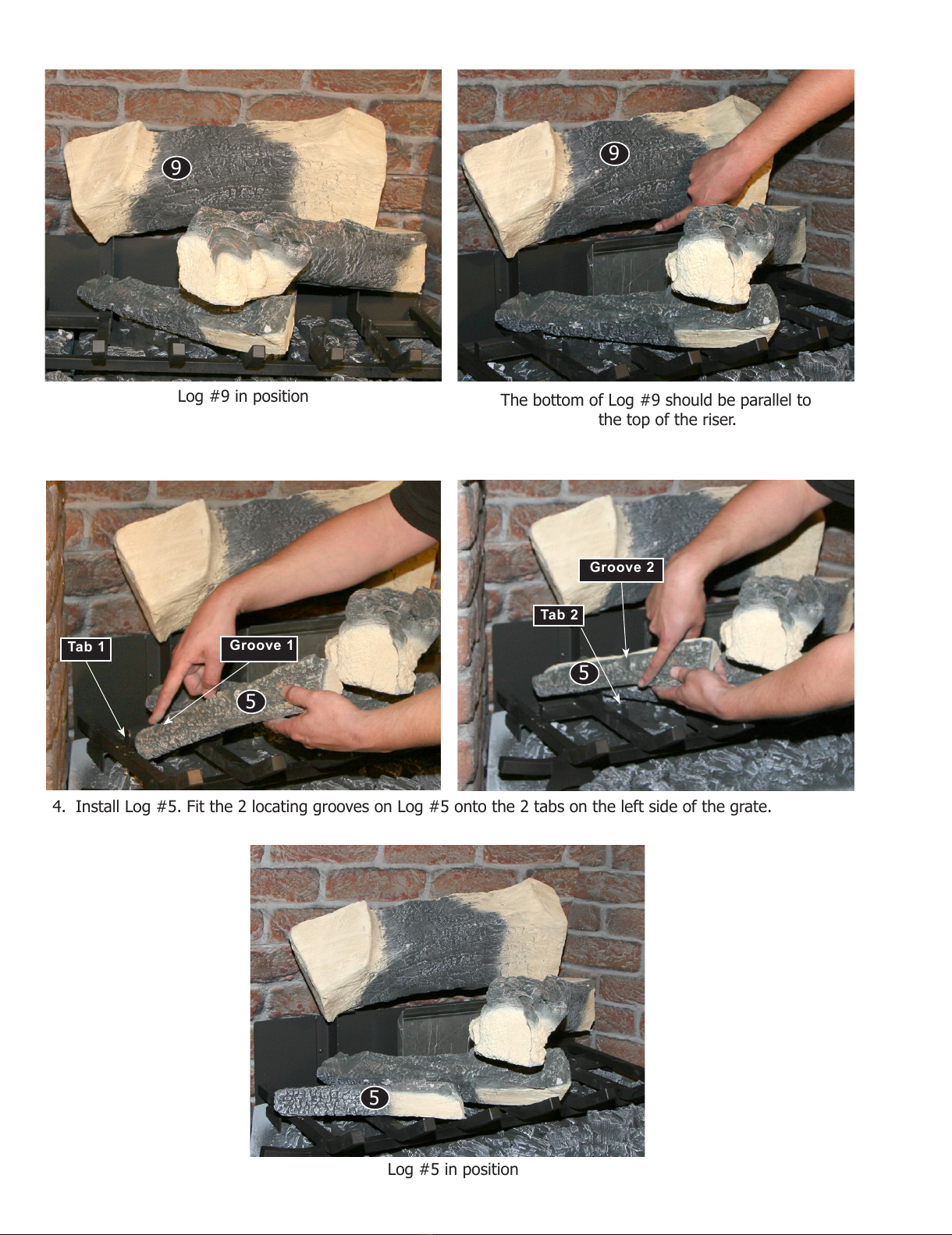 9

Log #9 in position

9

The bottom of Log #9 should be parallel to the top of the riser.

Tab 1

Groove 1

5

Groove 2

Tab 2

5

4. Install Log #5. Fit the 2 locating grooves on Log #5 onto the 2 tabs on the left side of the grate.

5

Log #5 in position