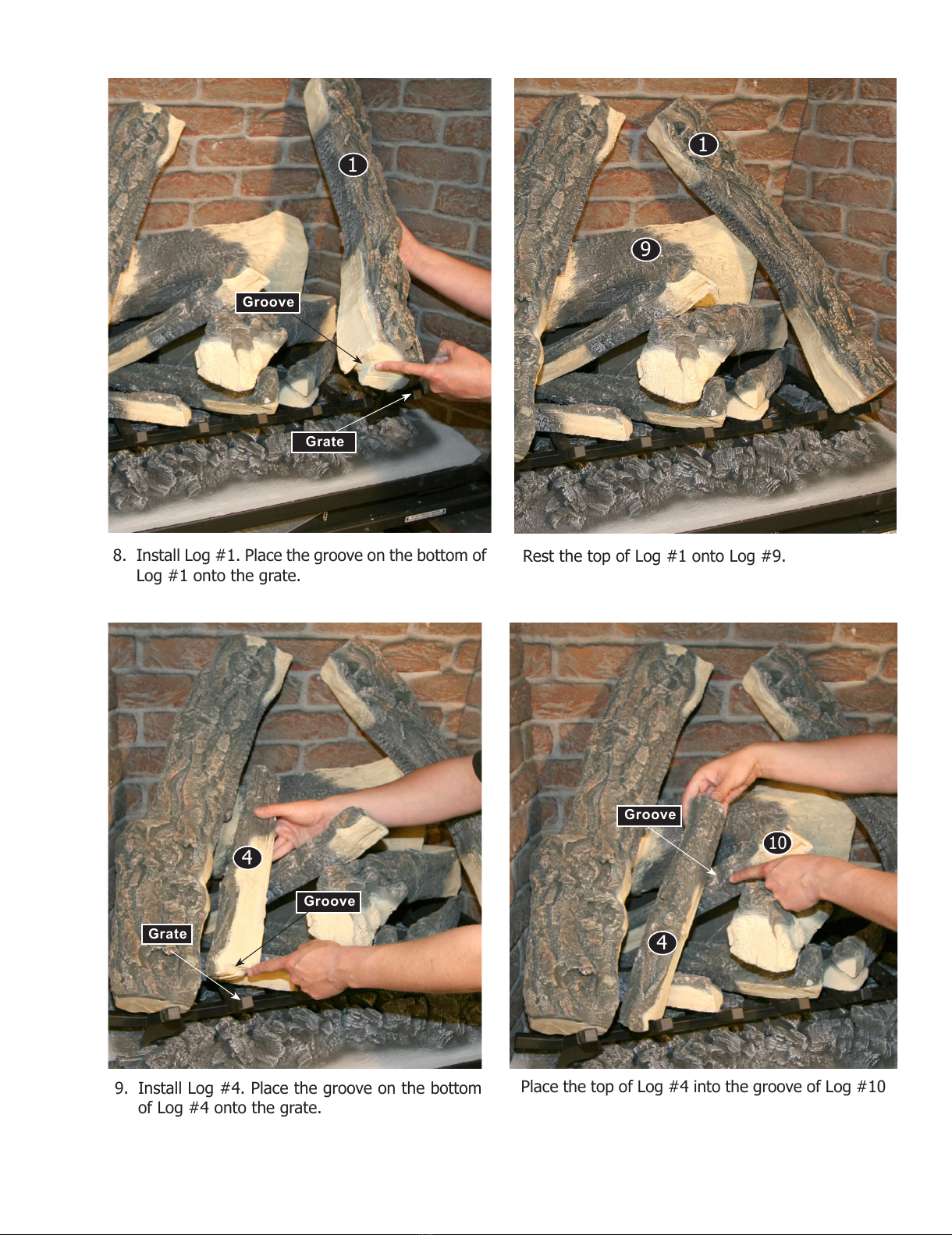 1

Groove

Grate

8. Install Log #1. Place the groove on the bottom of Log #1 onto the grate.

1

9

Rest the top of Log #1 onto Log #9.

4

Groove

Grate

9. Install Log #4. Place the groove on the bottom of Log #4 onto the grate.

Groove

10

4

Place the top of Log #4 into the groove of Log #10