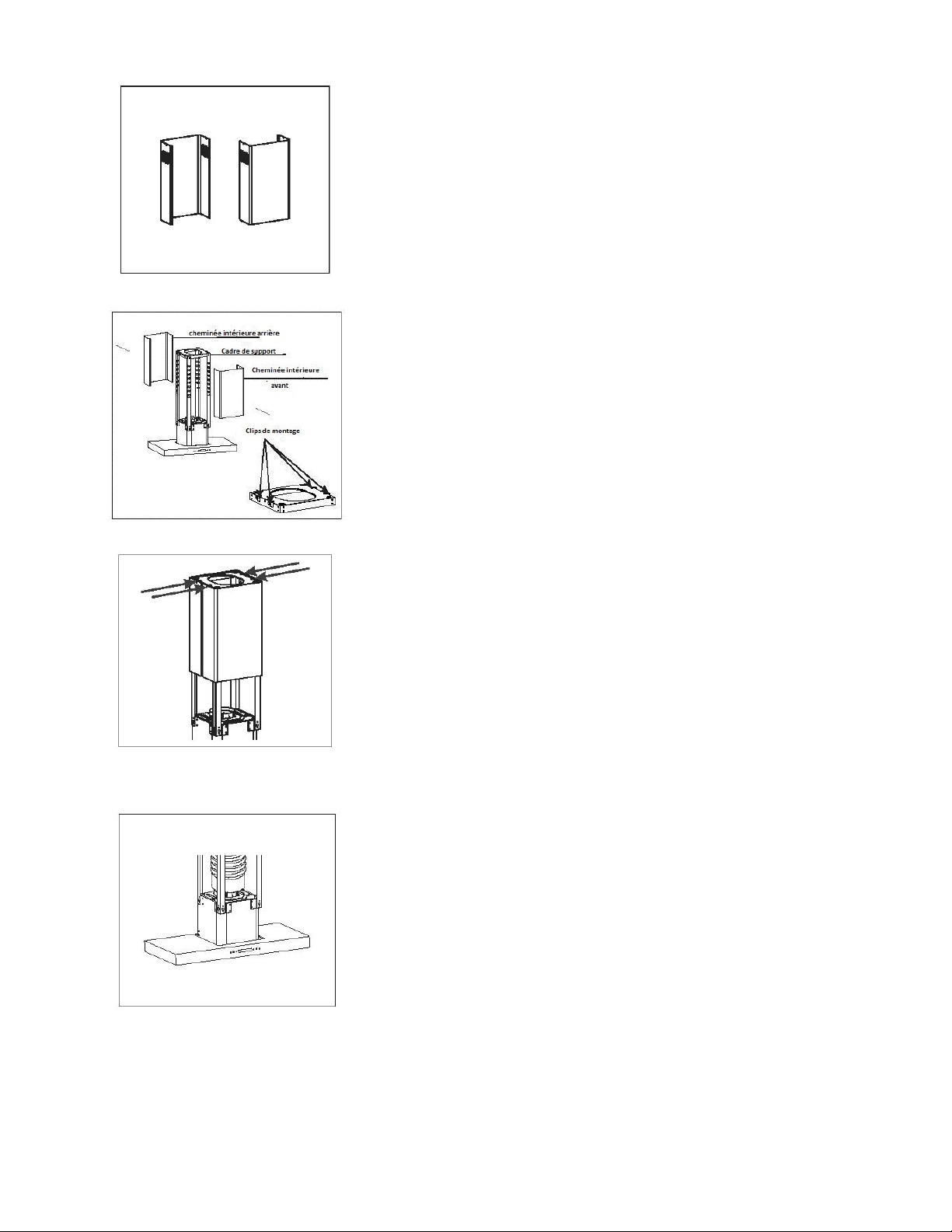 cheminée intérieure arrière

Cadre de support

Cheminée intérieure avant

Clips de montage