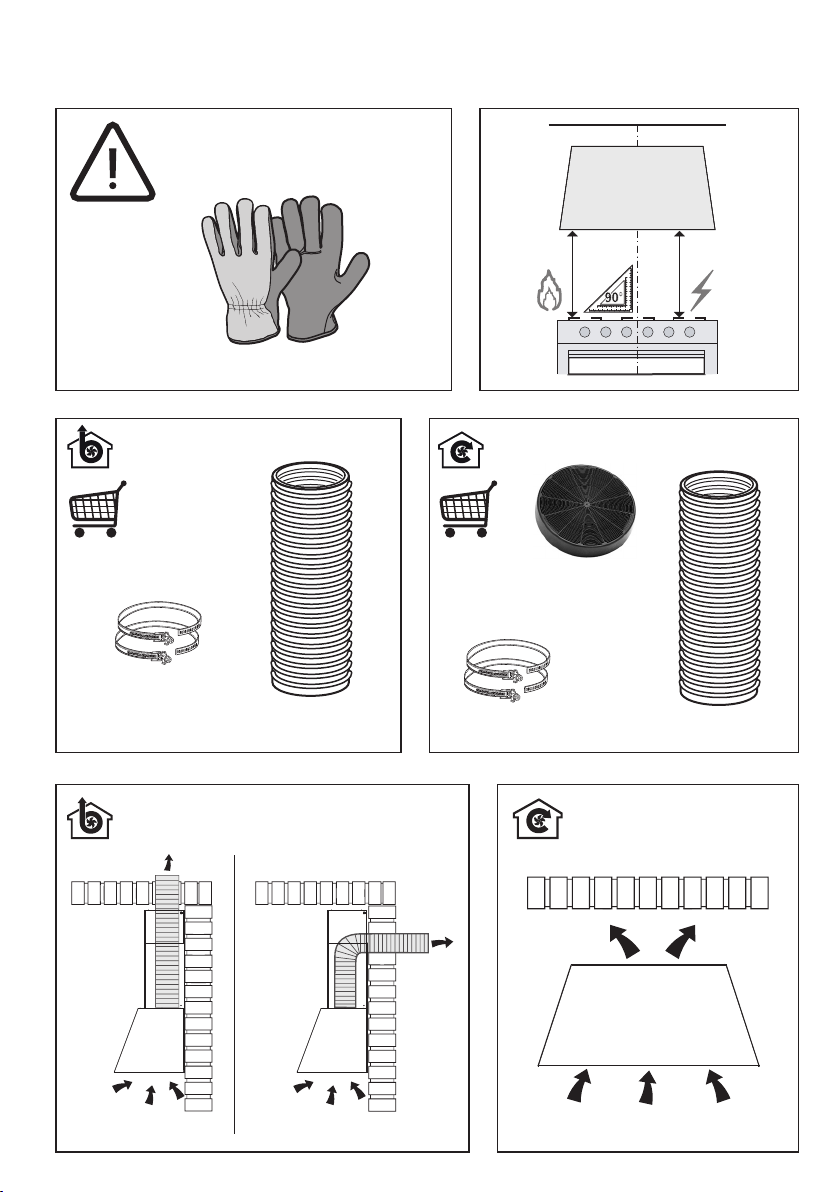 90