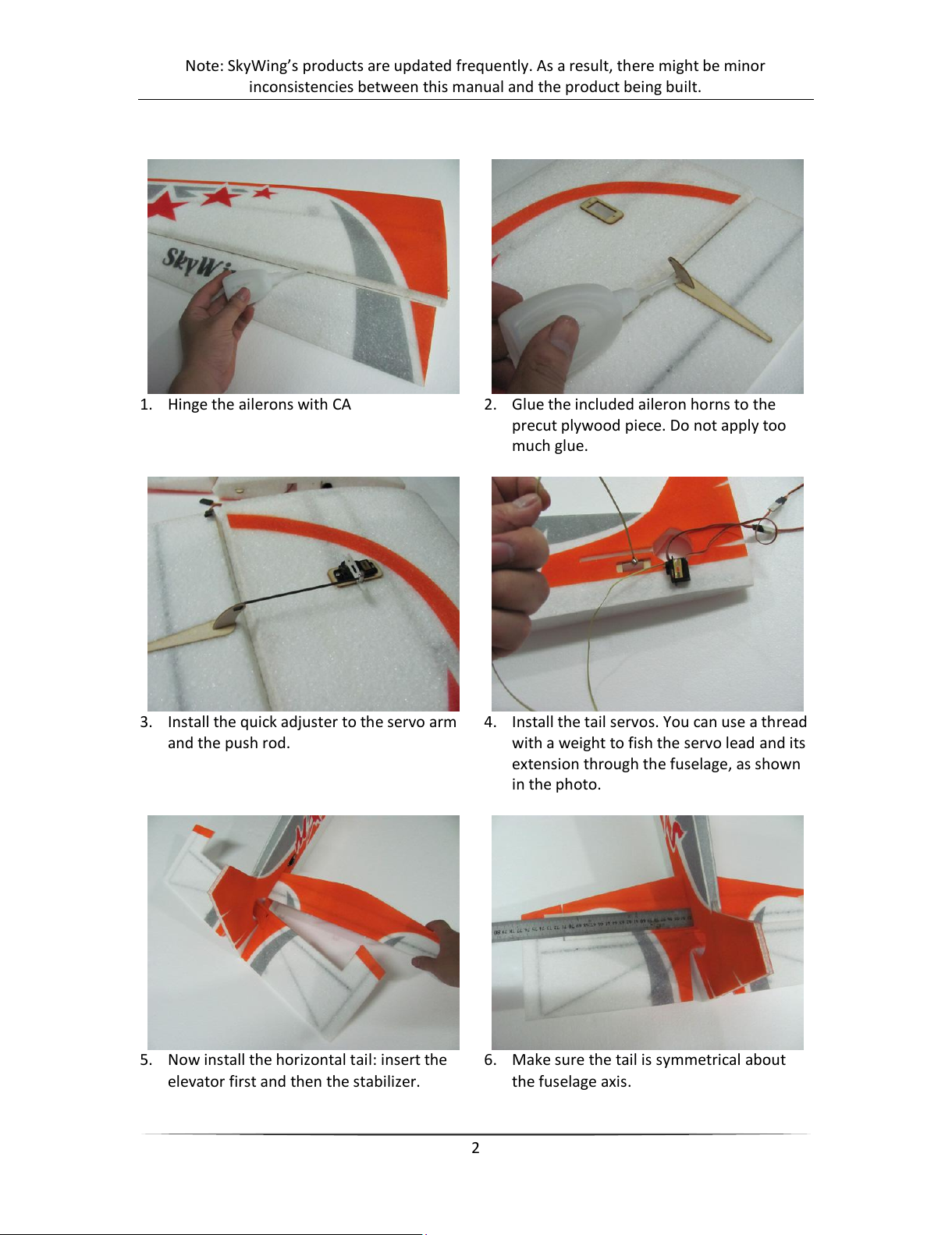 Note: SkyWing's products are updated frequently. As a result, there might be minor inconsistencies between this manual and the product being built.

SkyWi

1. Hinge the ailerons with CA

2. Glue the included aileron horns to the precut plywood piece. Do not apply too much glue.

3. Install the quick adjuster to the servo arm and the push rod.

4. Install the tail servos. You can use a thread with a weight to fish the servo lead and its extension through the fuselage, as shown in the photo.

5. Now install the horizontal tail: insert the elevator first and then the stabilizer.

6. Make sure the tail is symmetrical about the fuselage axis.

2