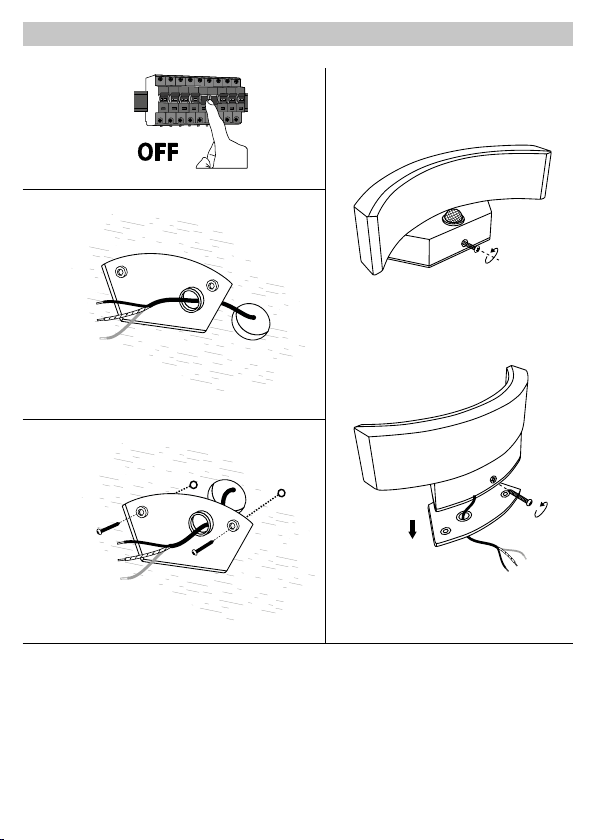 OFF