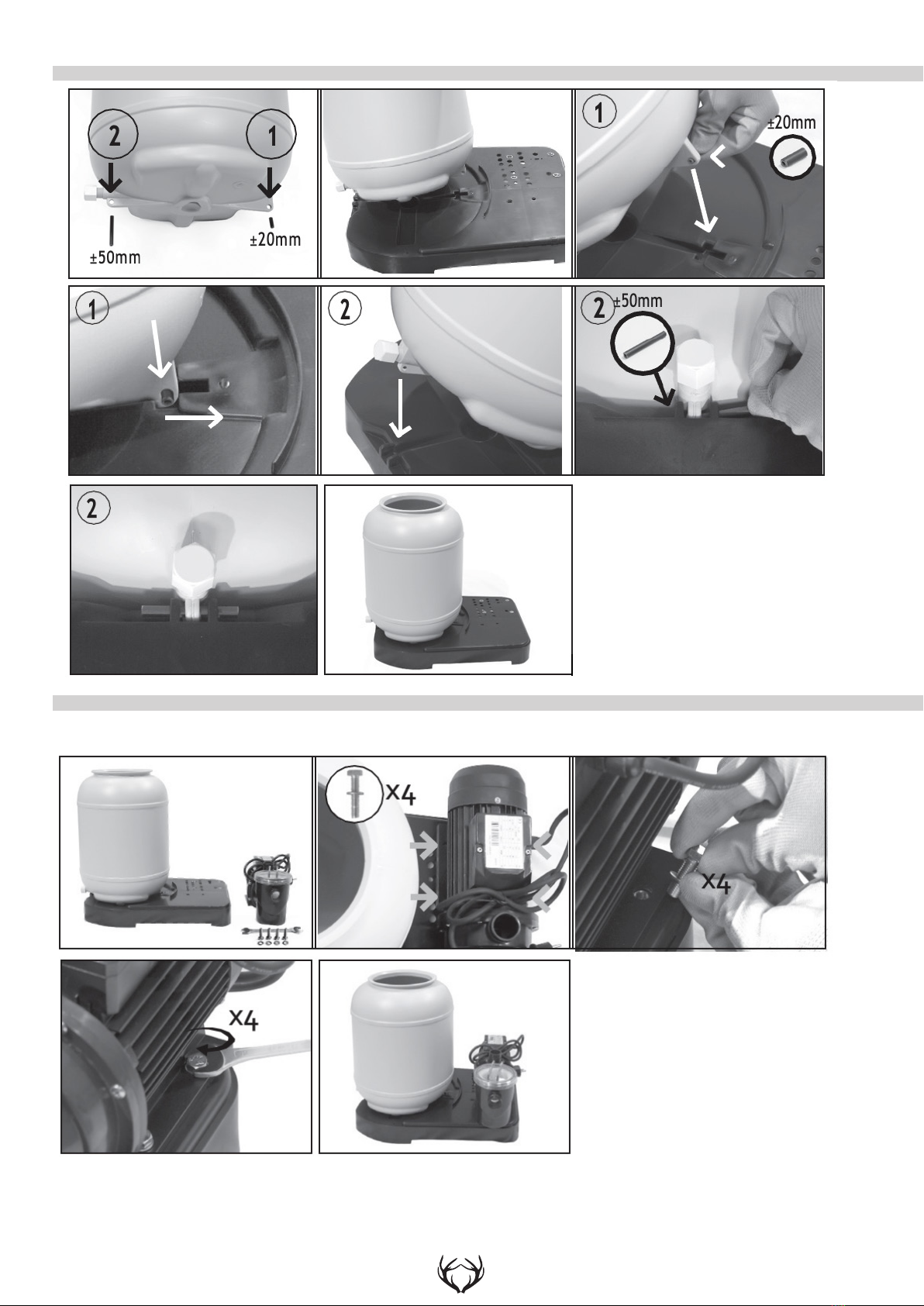 2
1
±50mm
±20mm

1
±20mm

1

2

2
±50mm

2

x4

x4

x4