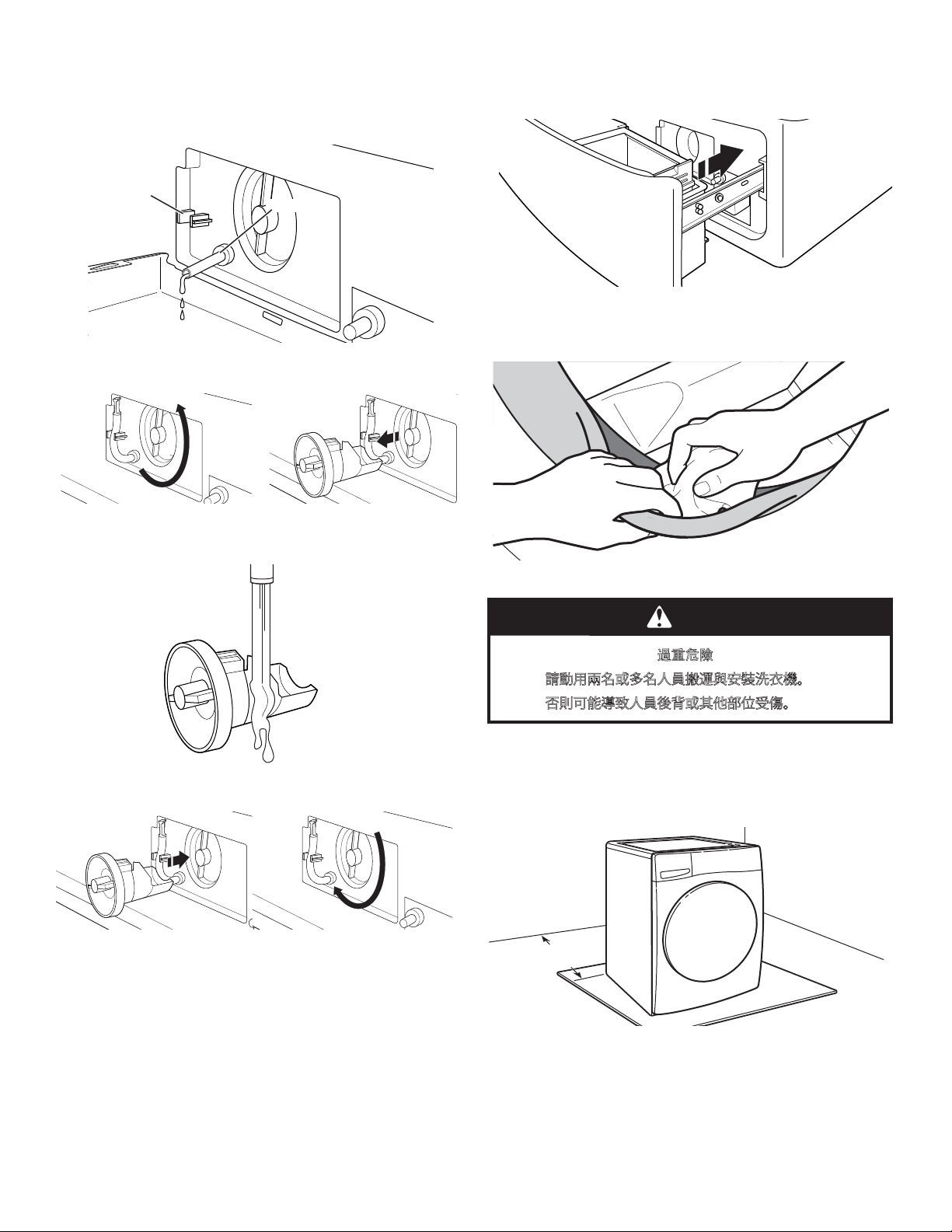 過重危險

請動用兩名或多名人員搬運與安裝洗衣機。

否則可能導致人員後背或其他部位受傷。