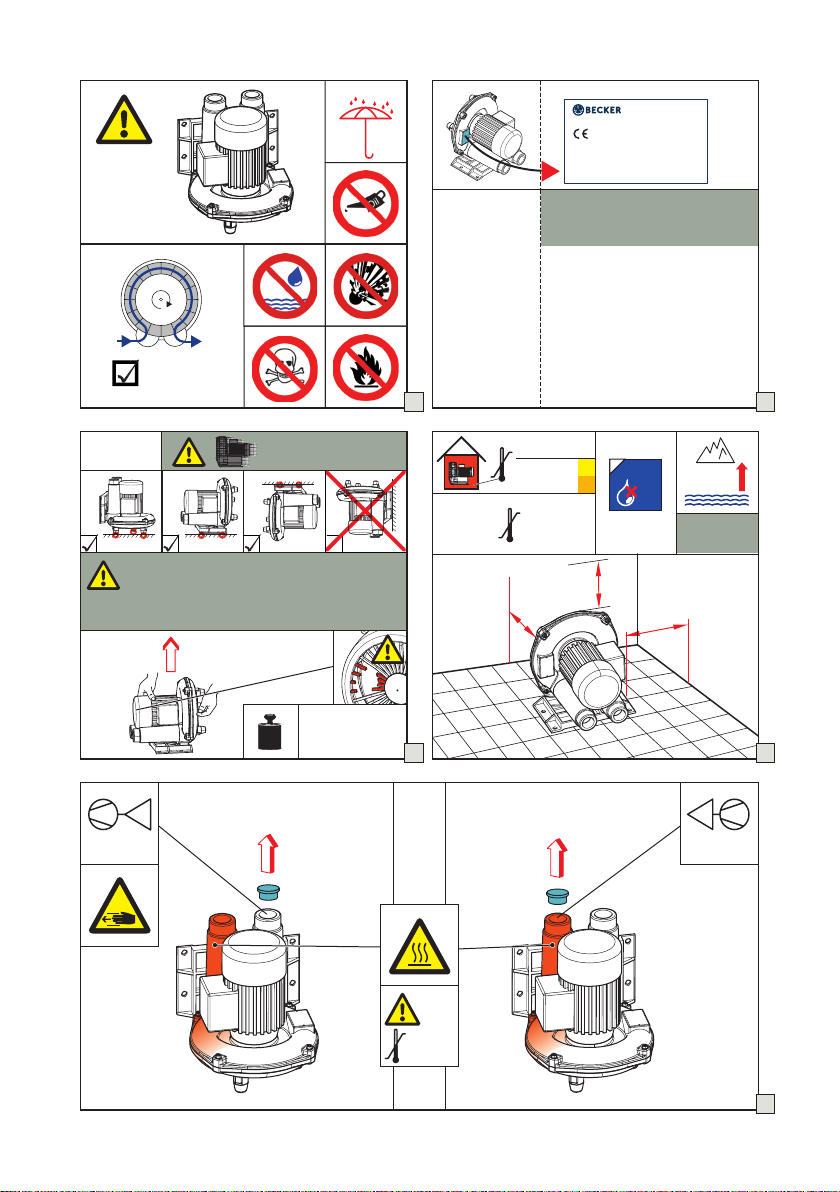 BECKER

CE