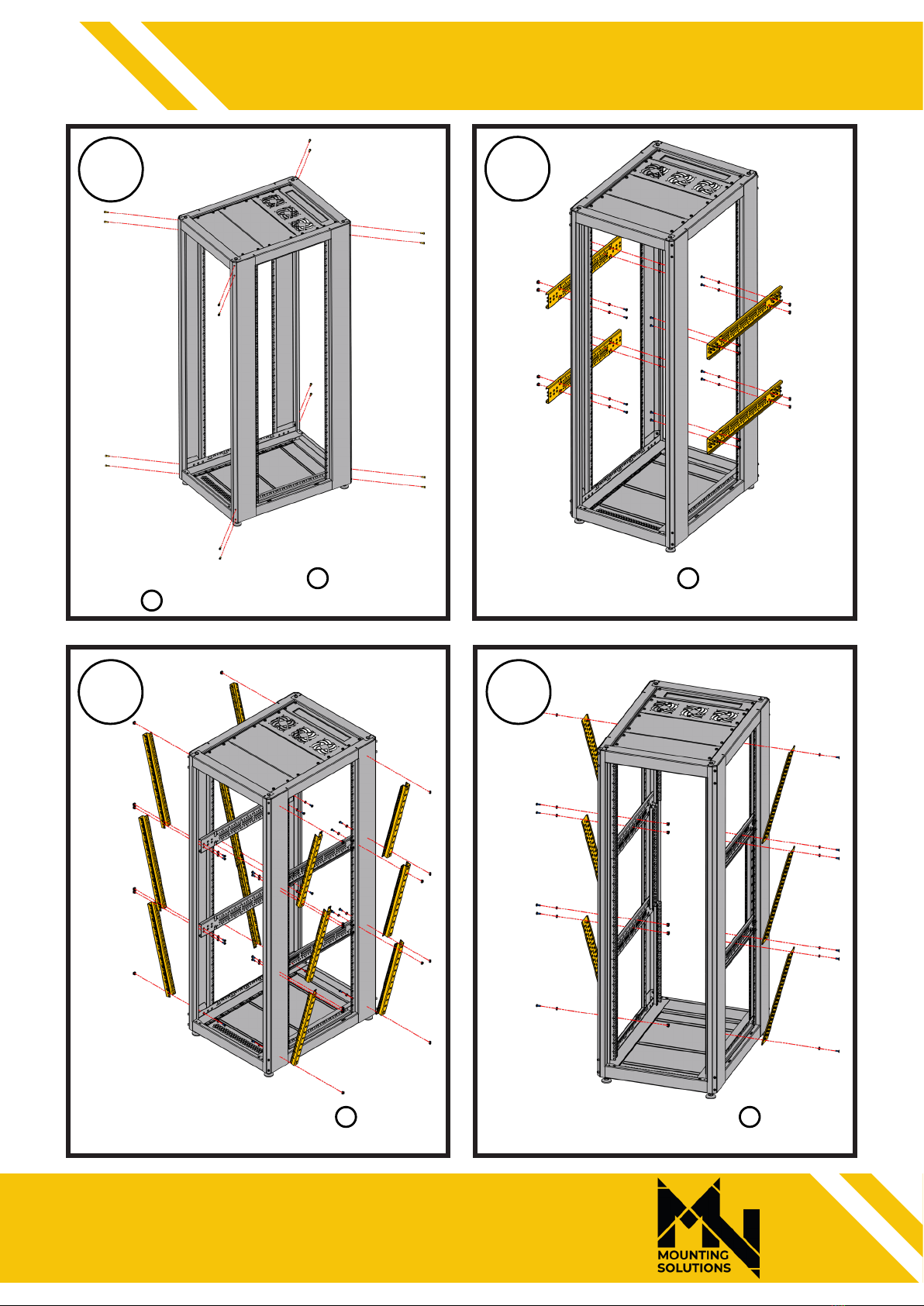 MOUNTING SOLUTIONS