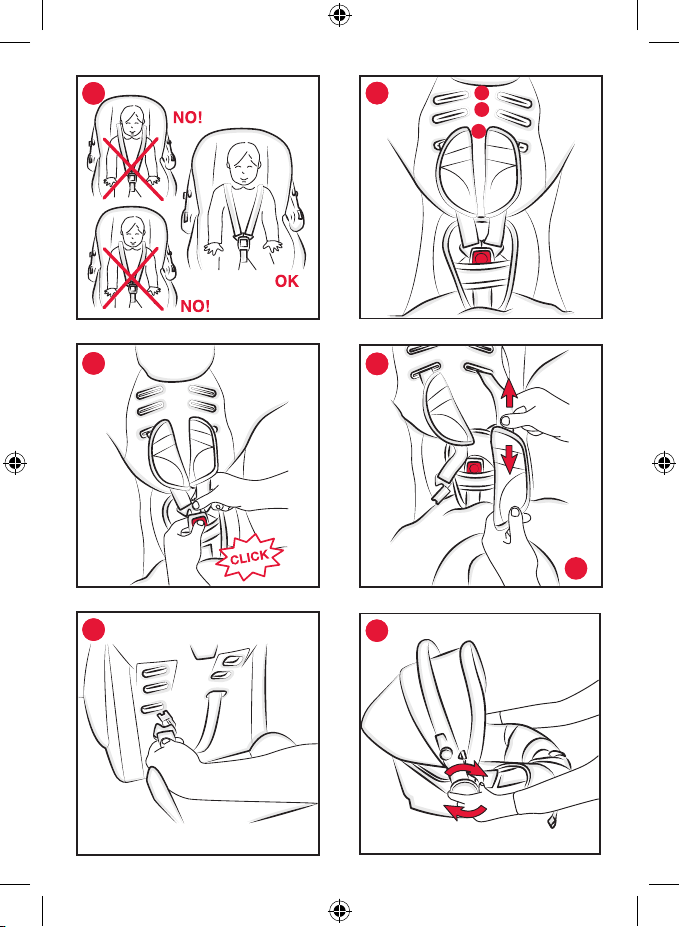 NO!

OK

NO!

CLICK