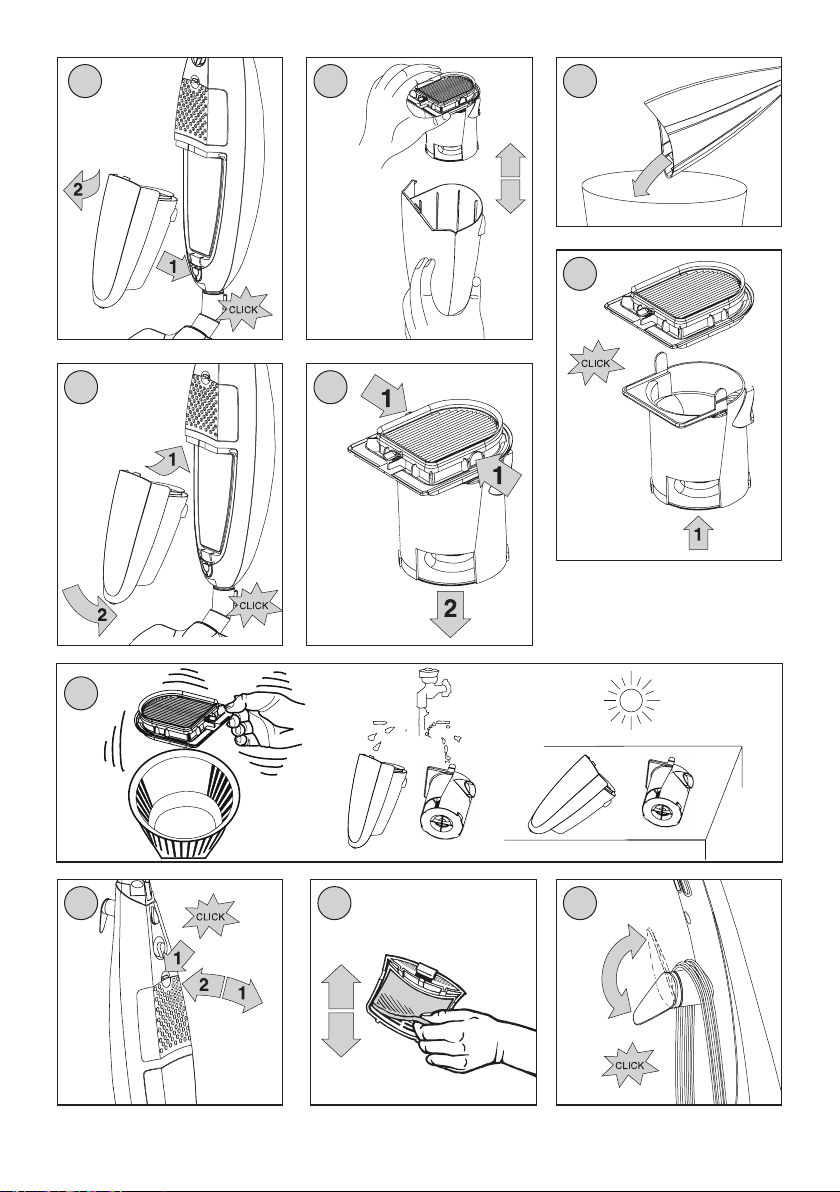 2
1
CLICK

1
2
CLICK

1
1
2

CLICK
1

CLICK
1
2
1

CLICK