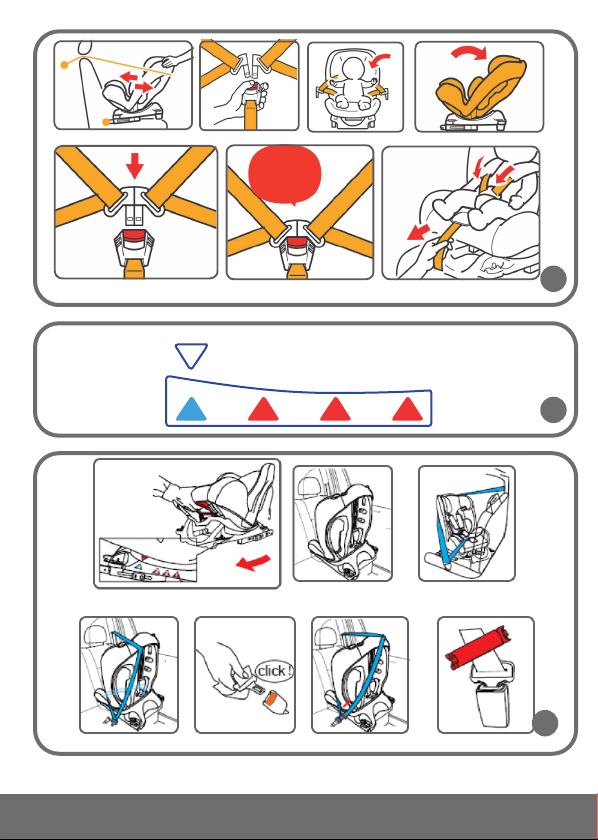 click !