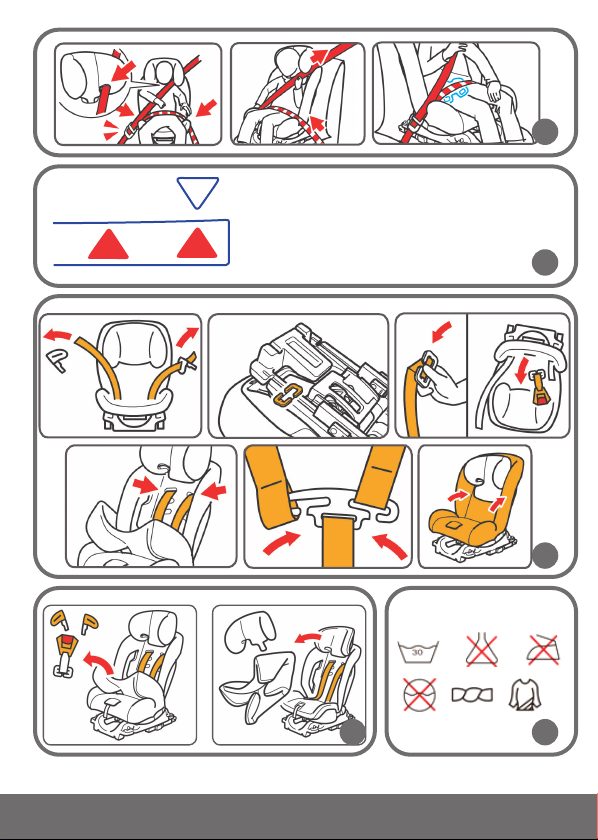 30