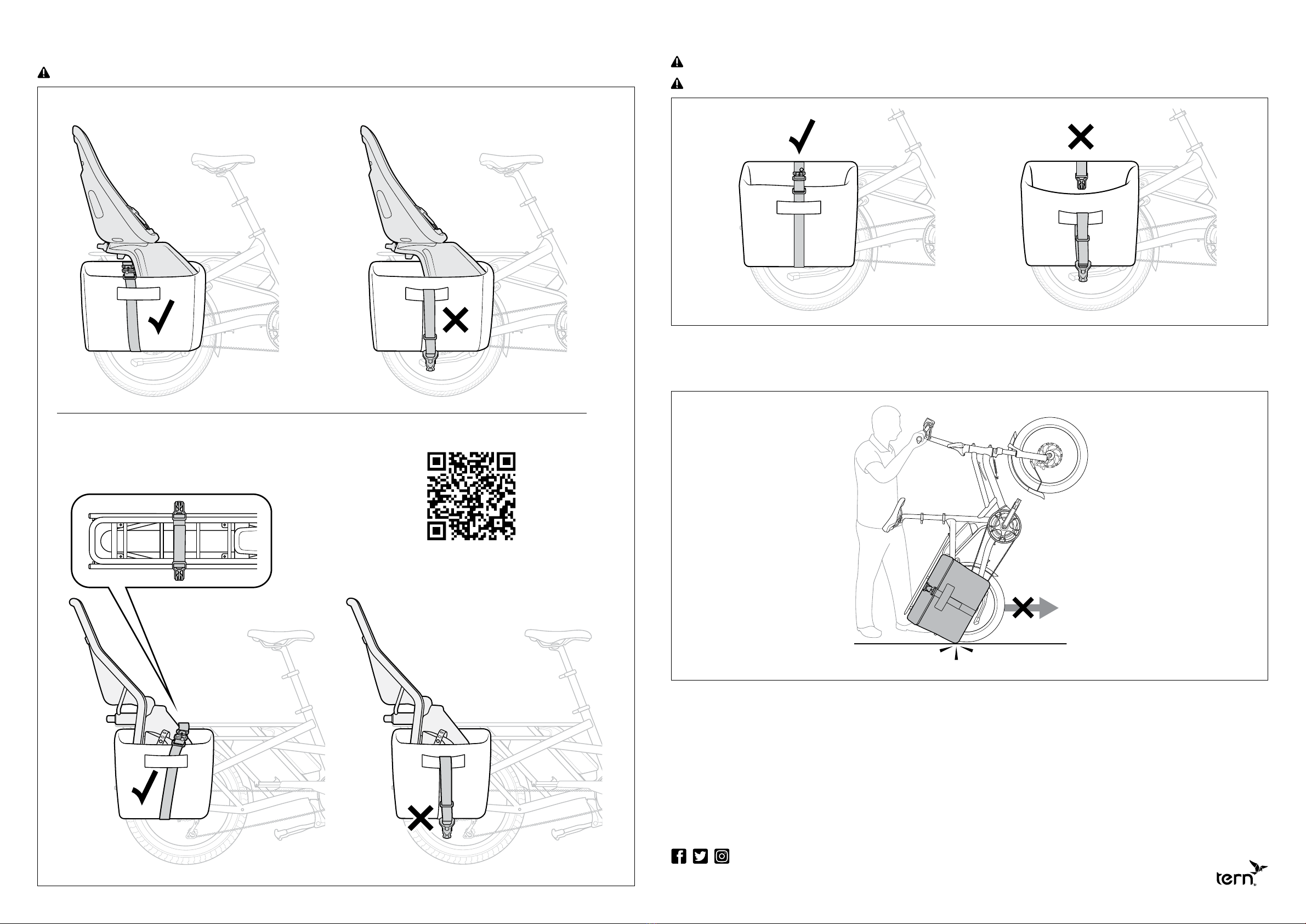 tern