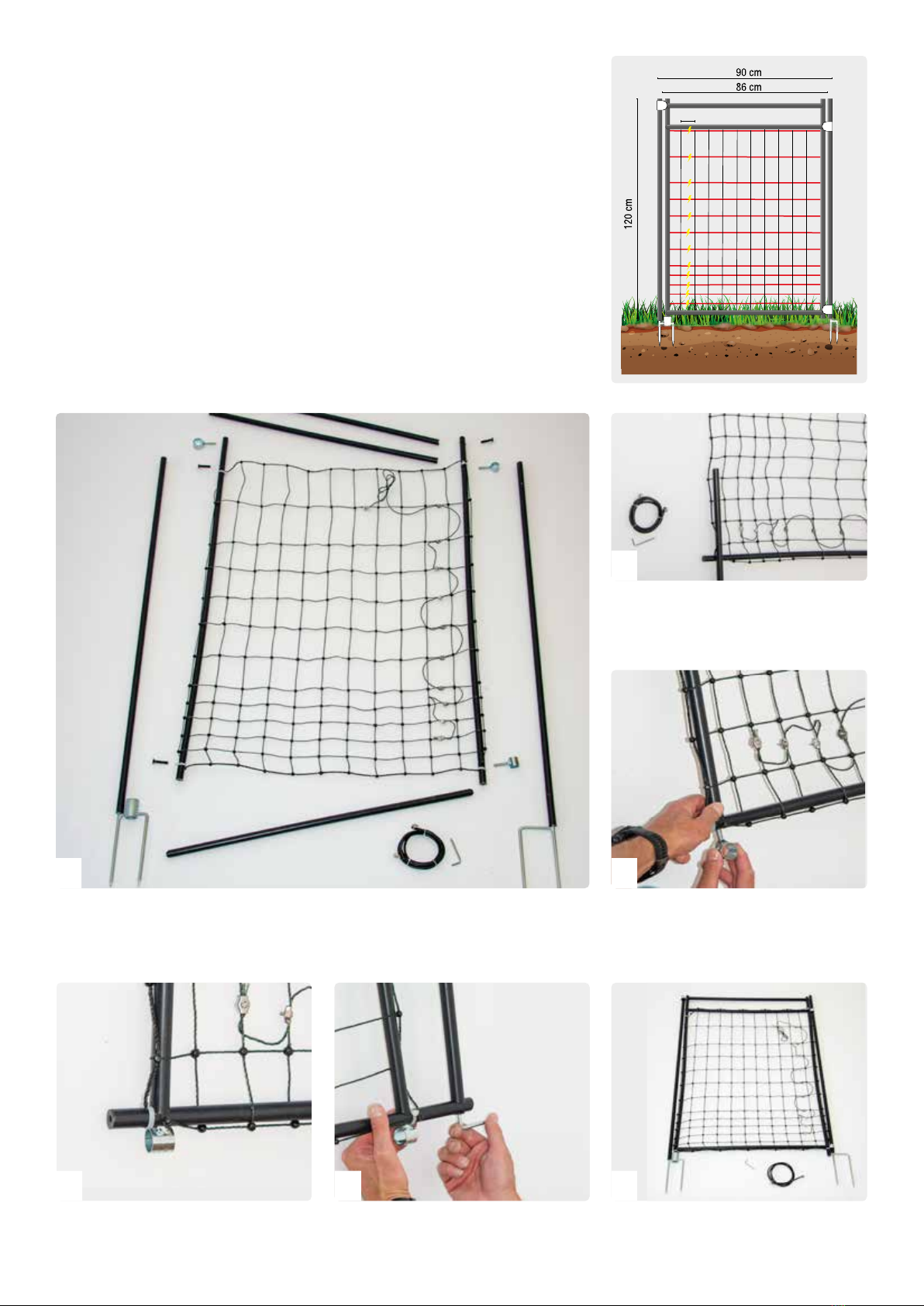 90 cm
86 cm
120 cm