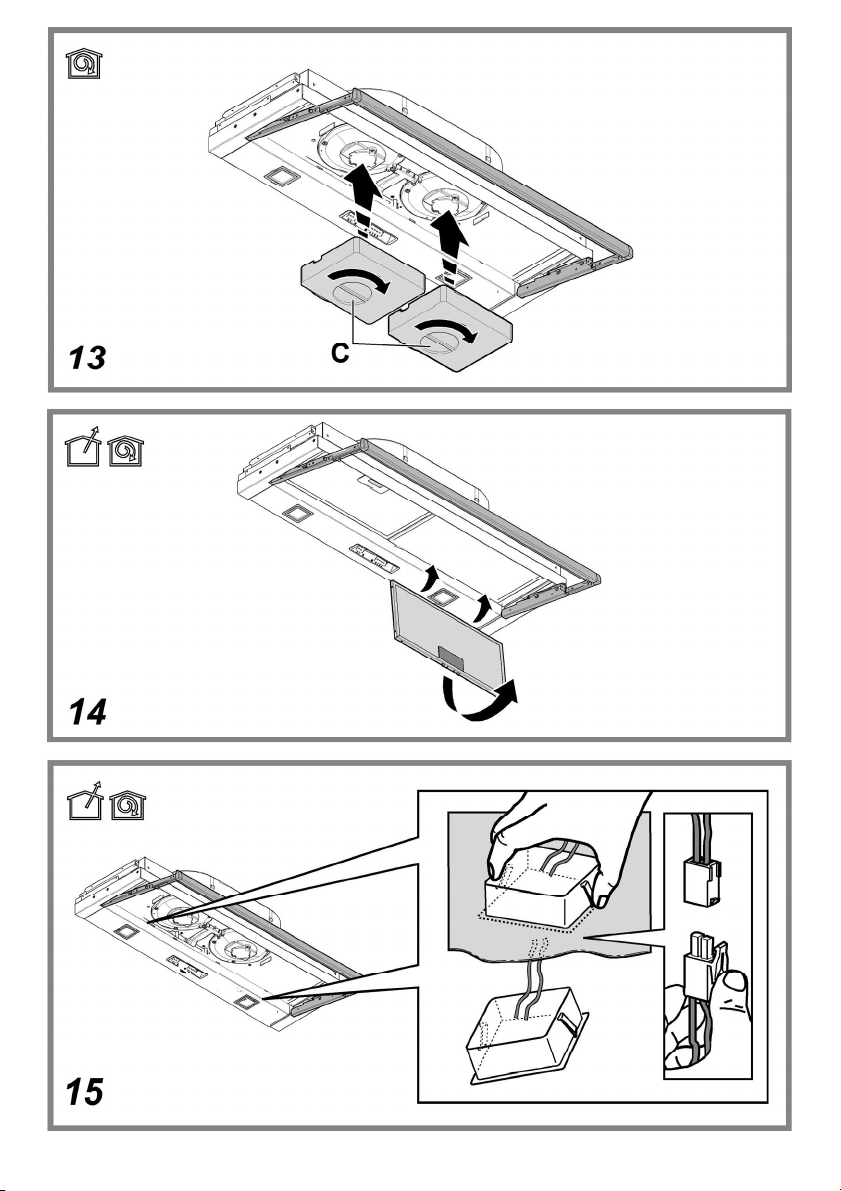 13
C

14

15