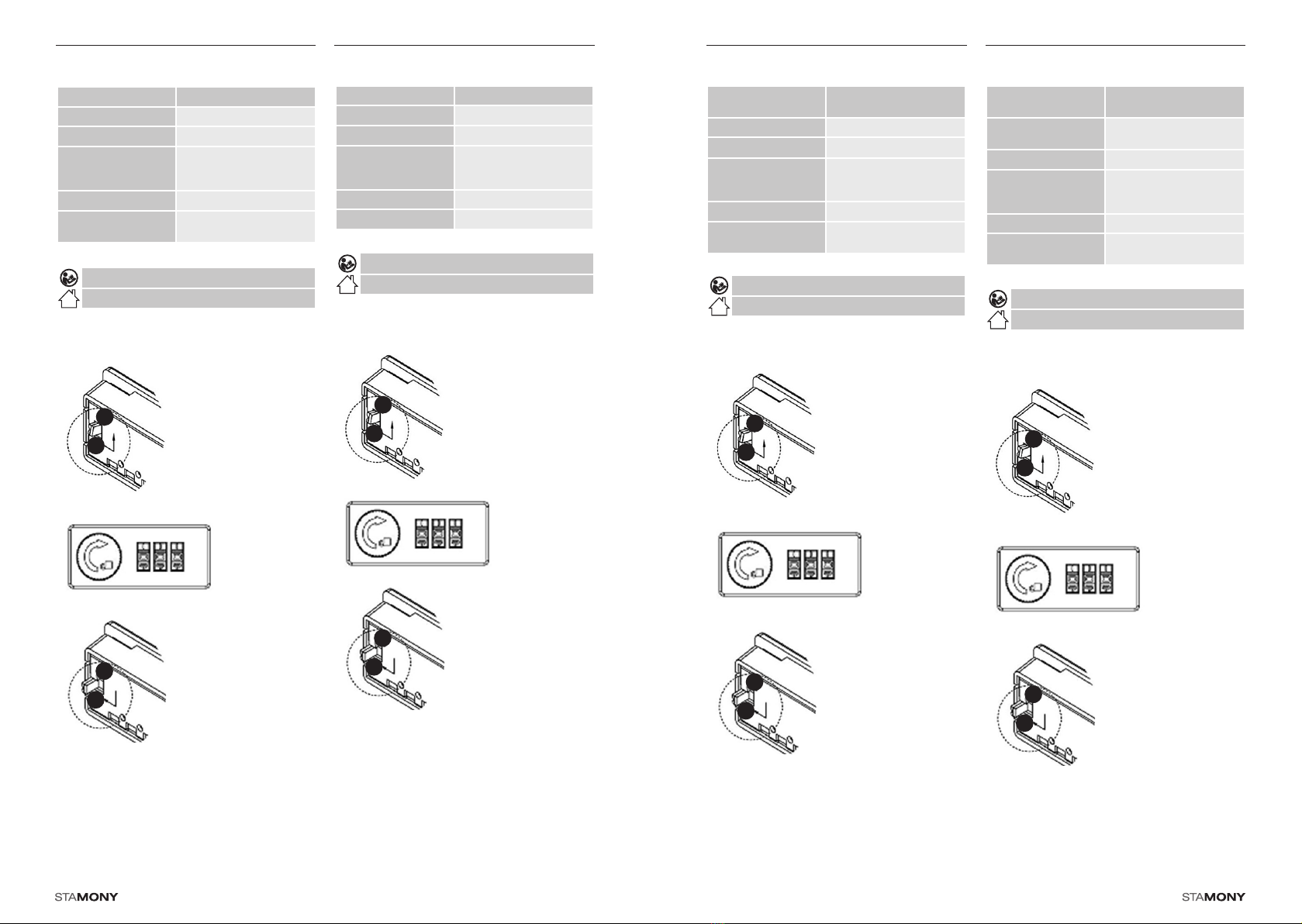 STAMONY

STAMONY