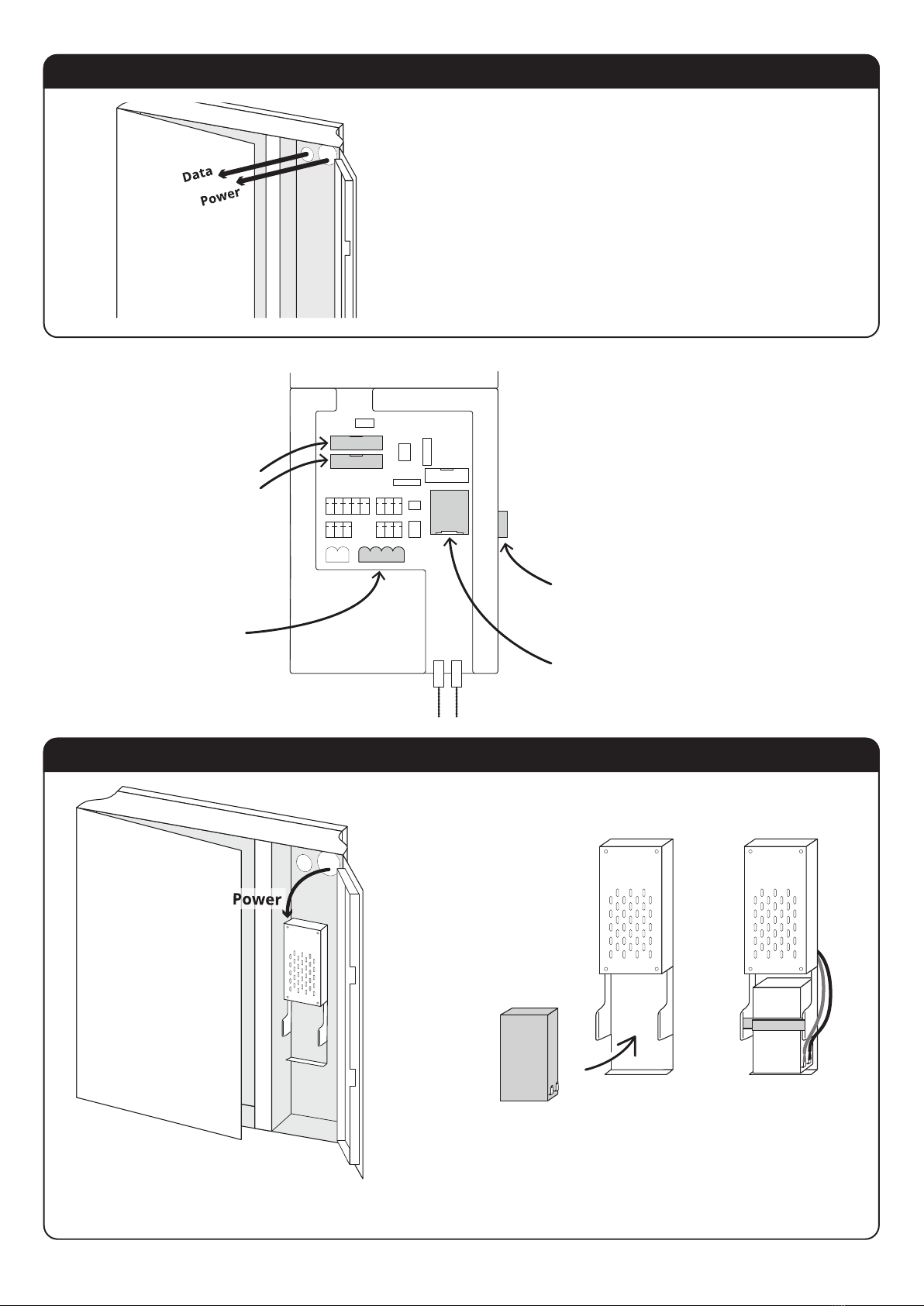 Data
Power

Power