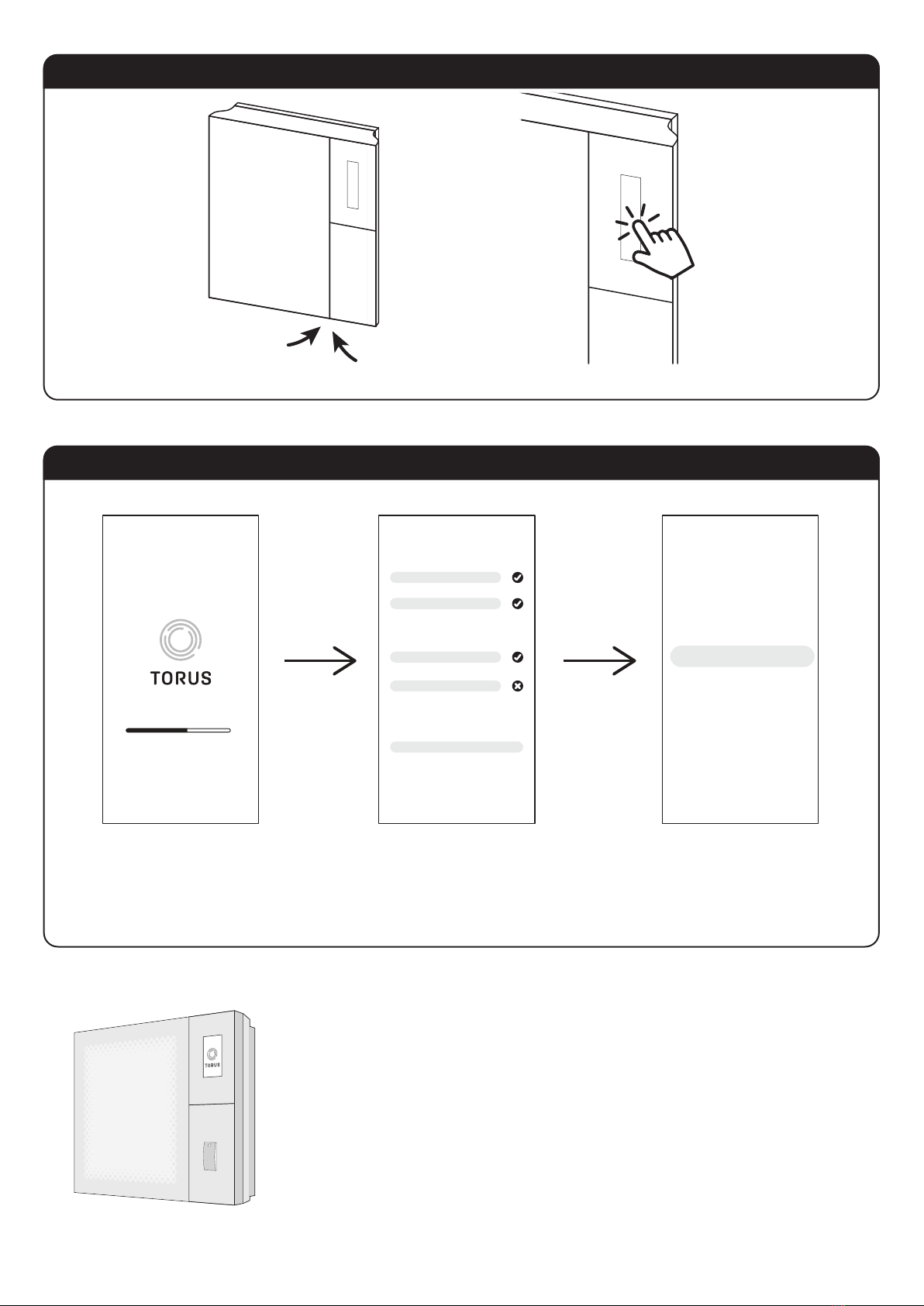 TORUS

TORUS