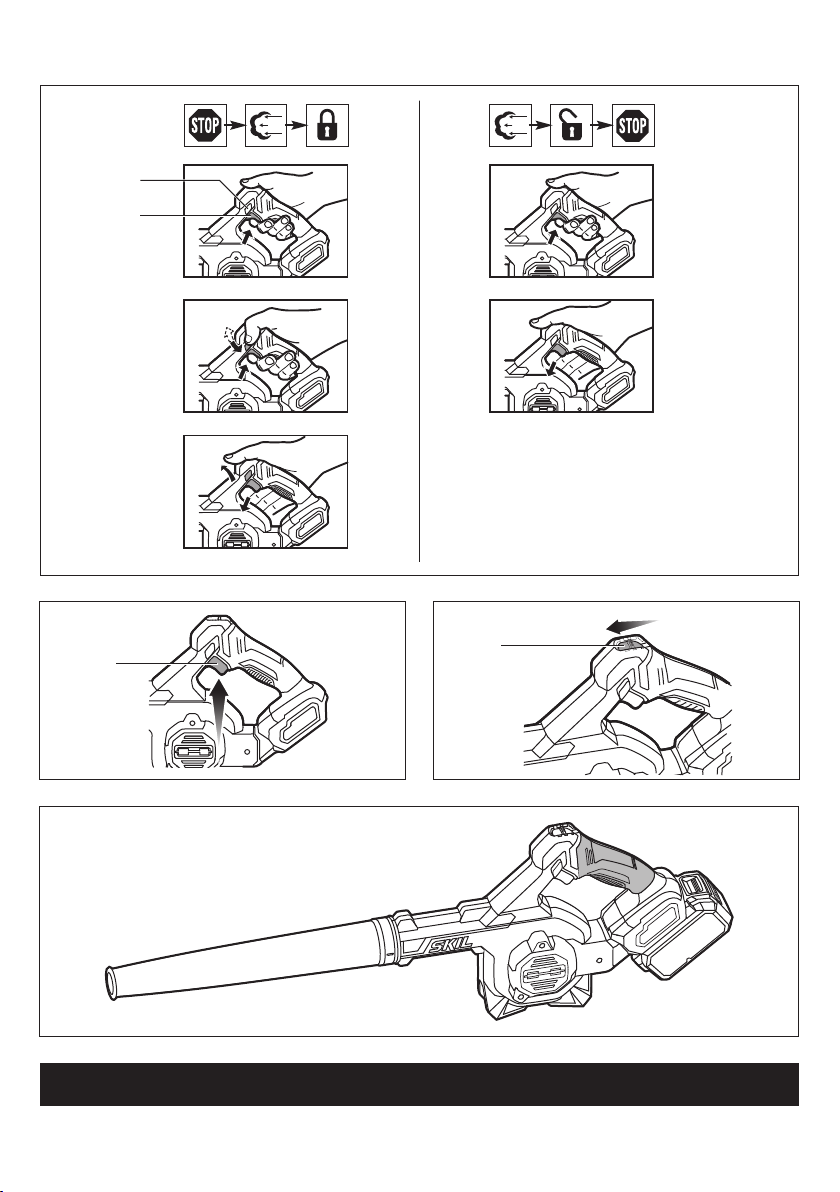 STOP

STOP

SKIL