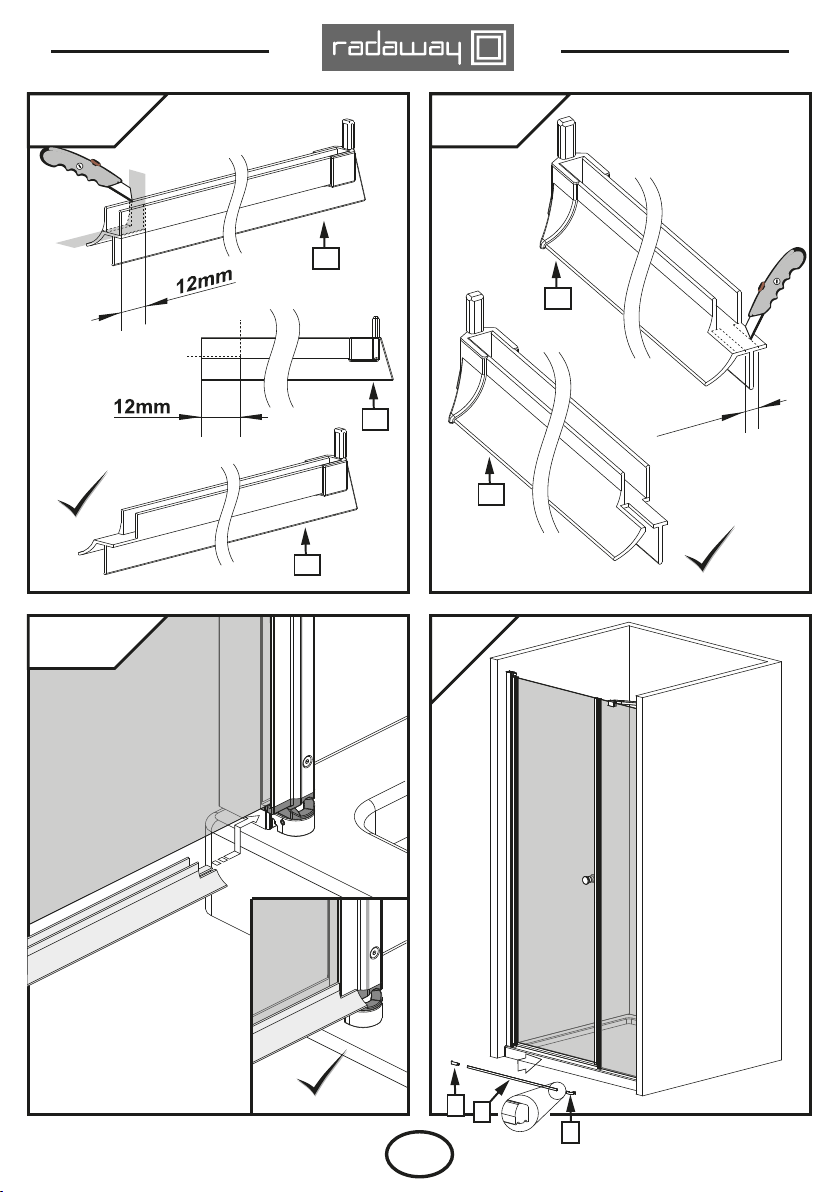 radaway

12mm

12mm