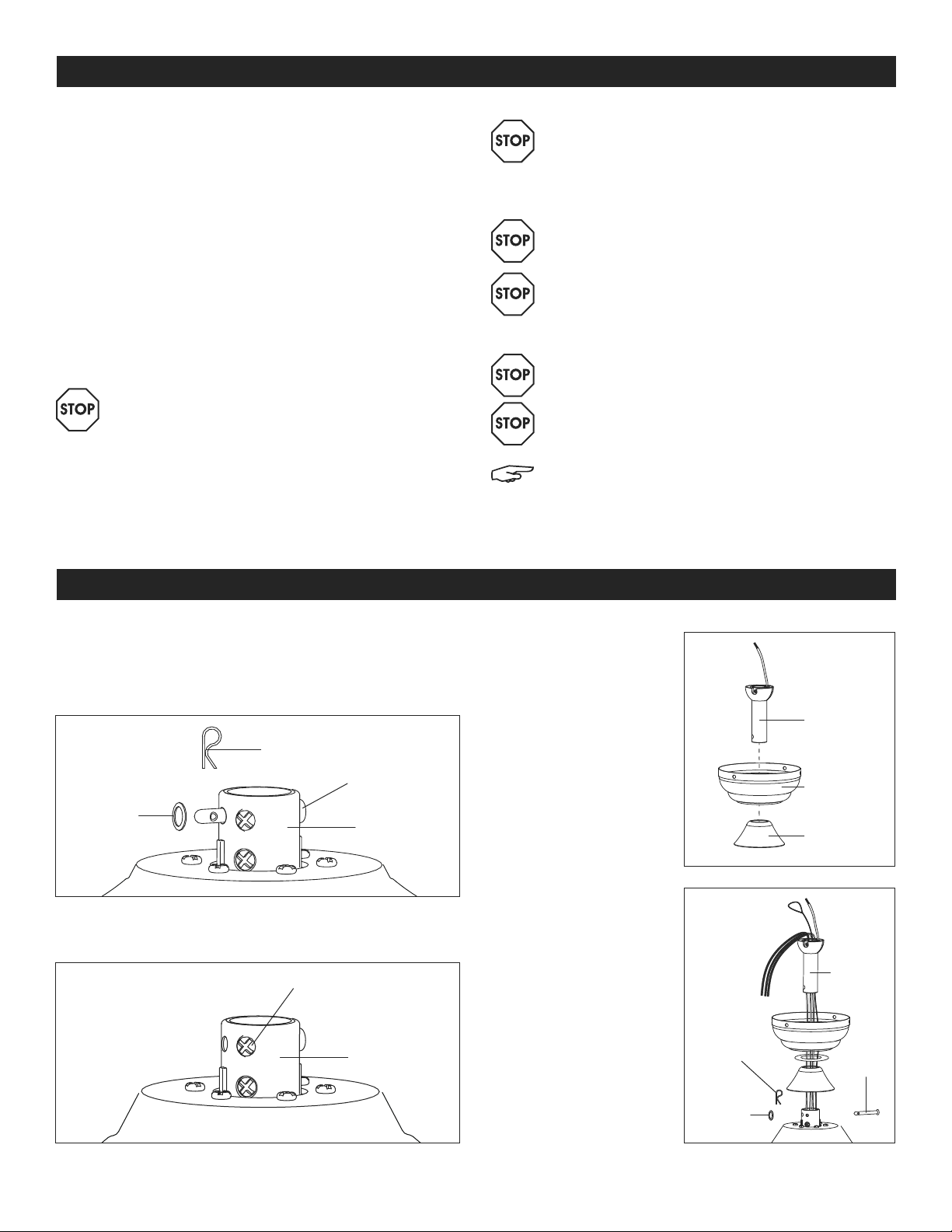 STOP

STOP

STOP

STOP

STOP

STOP