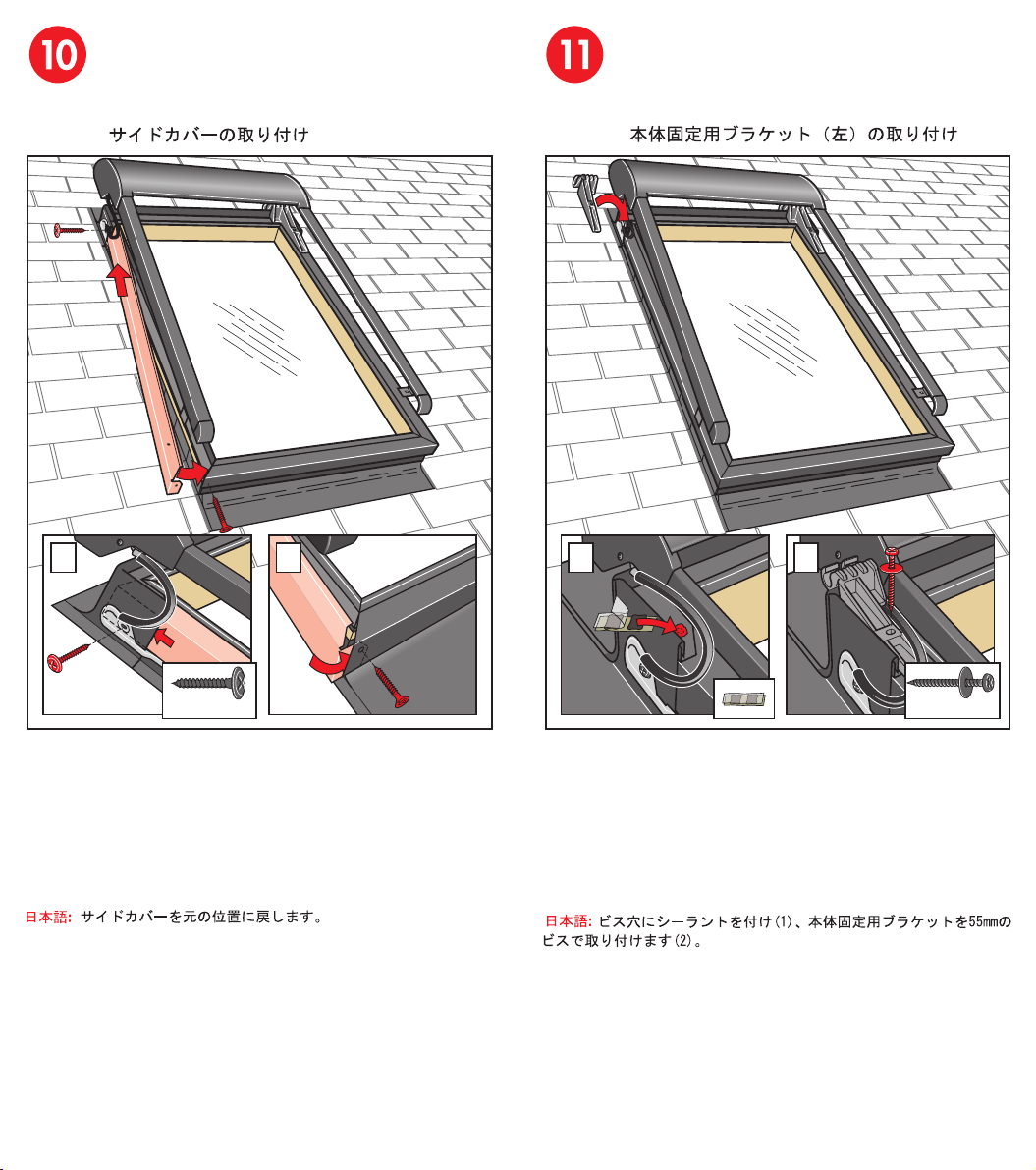 10

サイドカバーの取り付け

日本語: サイドカバーを元の位置に戻します。

11

本体固定用ブラケット（左）の取り付け

日本語: ビス穴にシーラントを付け(1)、本体固定用ブラケットを55㎜のビスで取り付けます(2)。