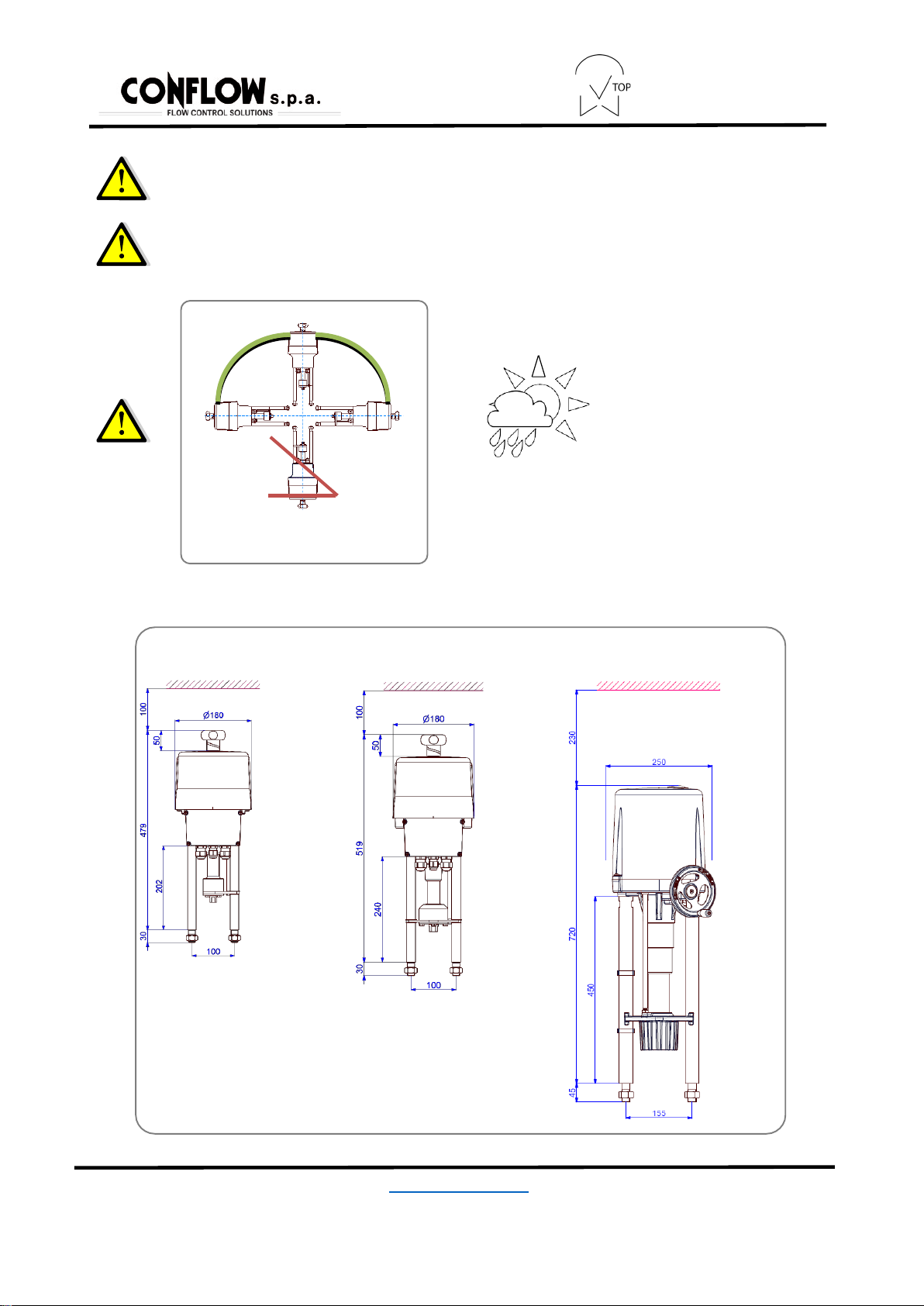 CONFLOW s.p.a.
FLOW CONTROL SOLUTIONS

TOP

100
Ø180
50
479
202
30
100

100
Ø180
50
519
240
30
100

230
250
720
450
45
155