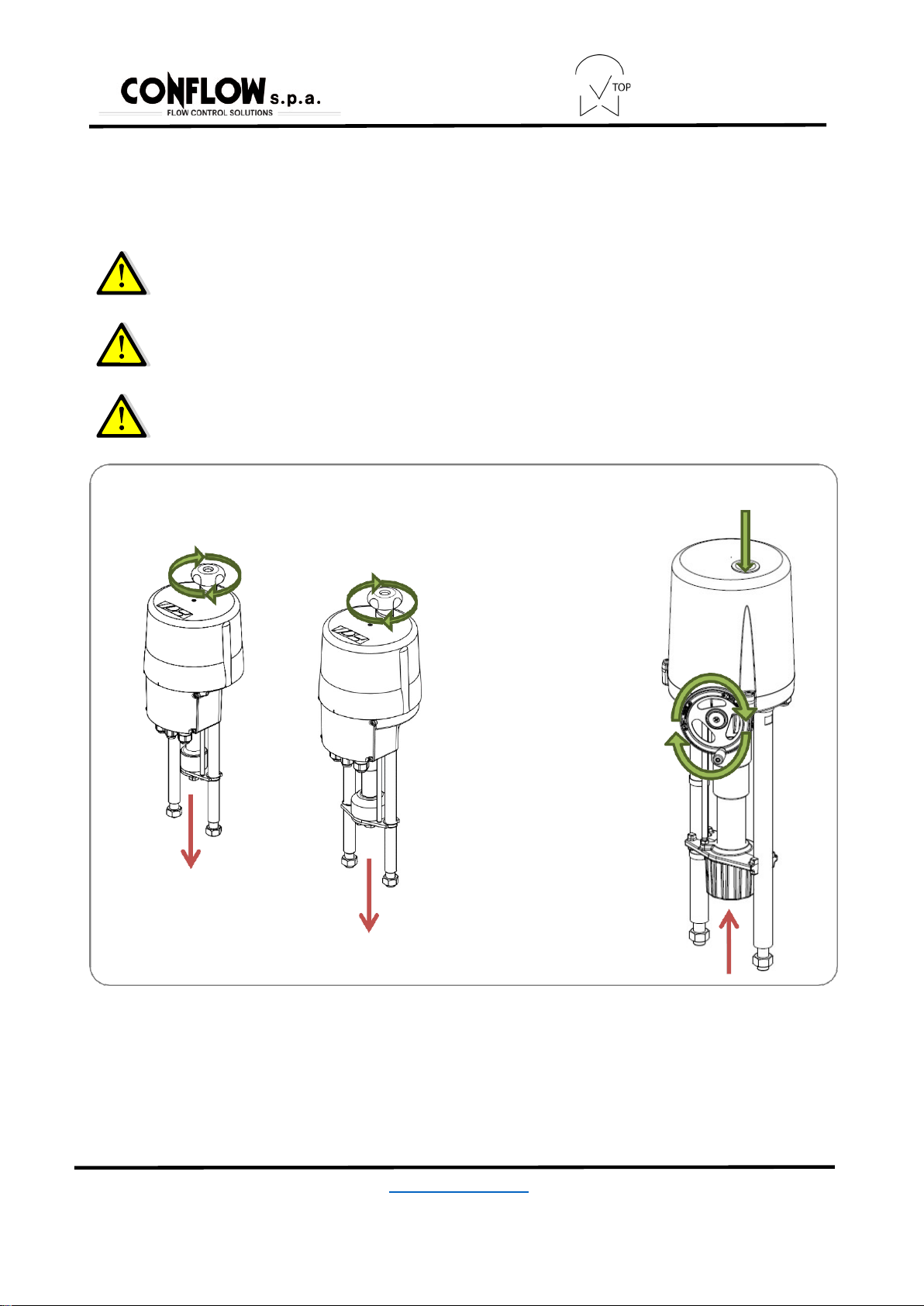 CONFLOW s.p.a.
FLOW CONTROL SOLUTIONS

TOP