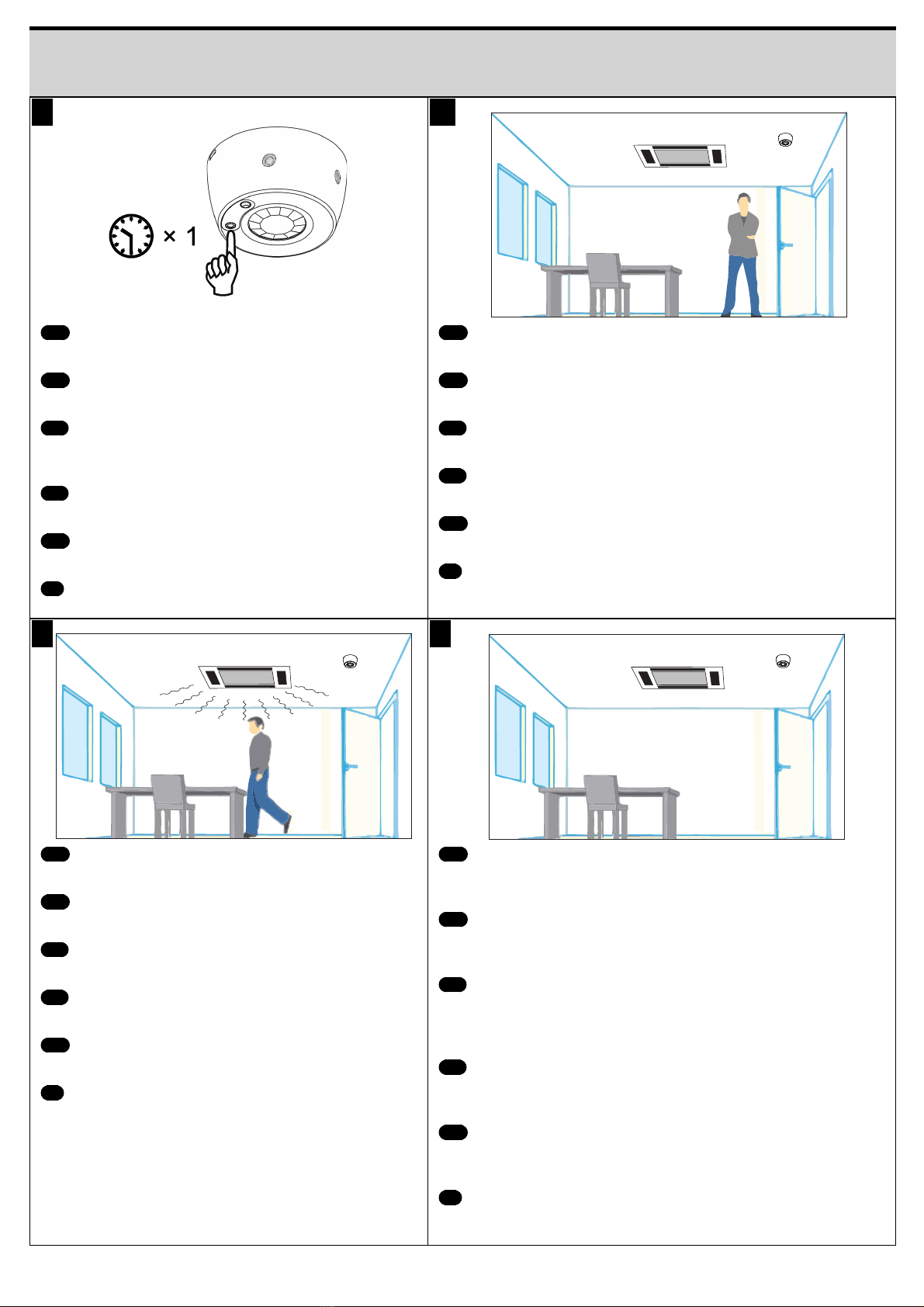 × 1