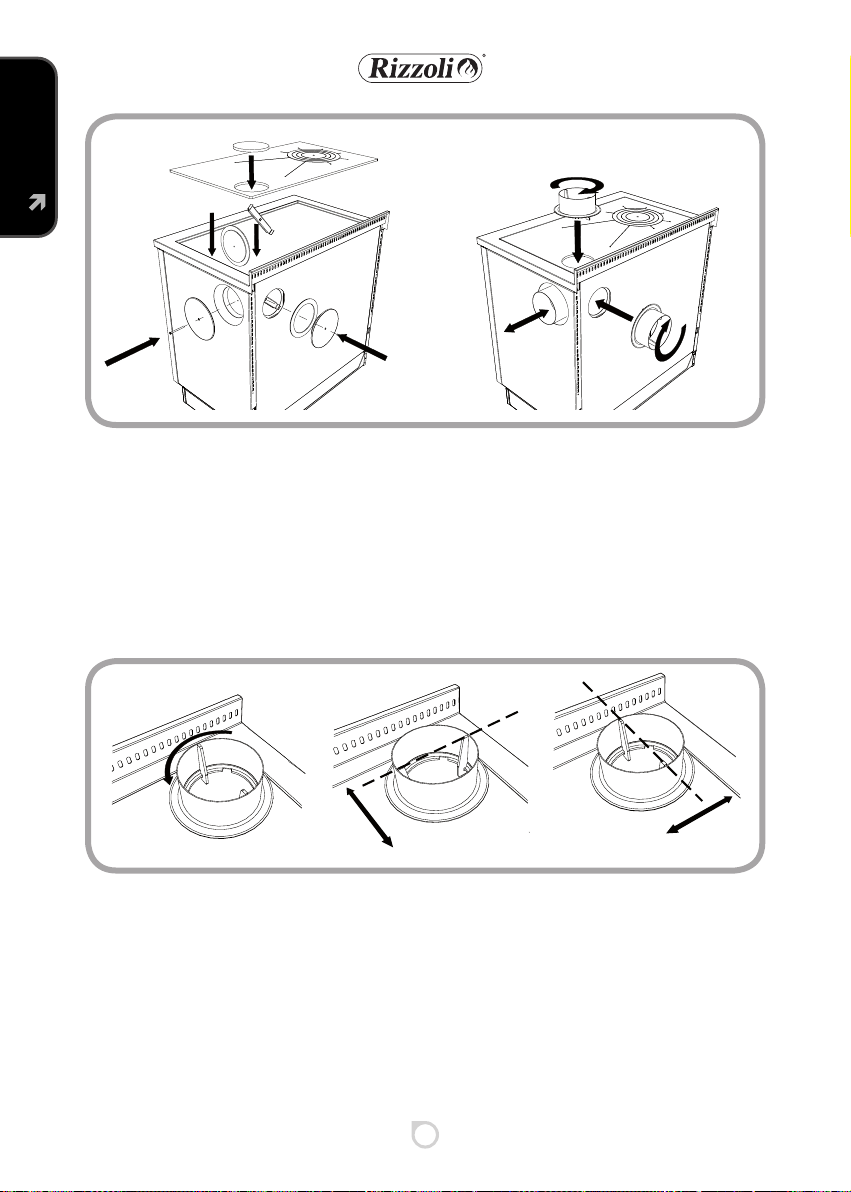 Rizzoli®