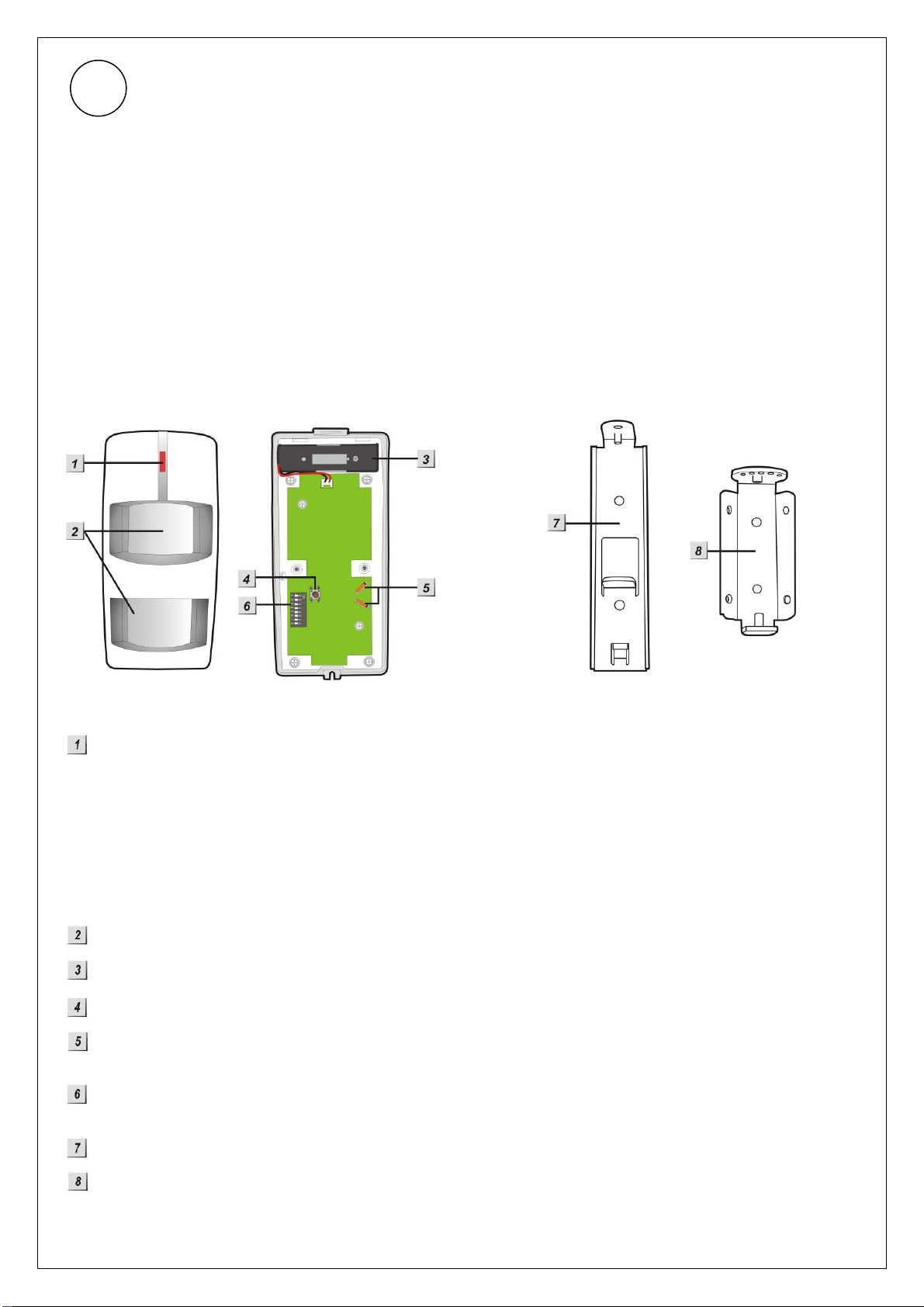 1

2

3

4

5

6

7

8

1

2

3

4

5

6

7

8