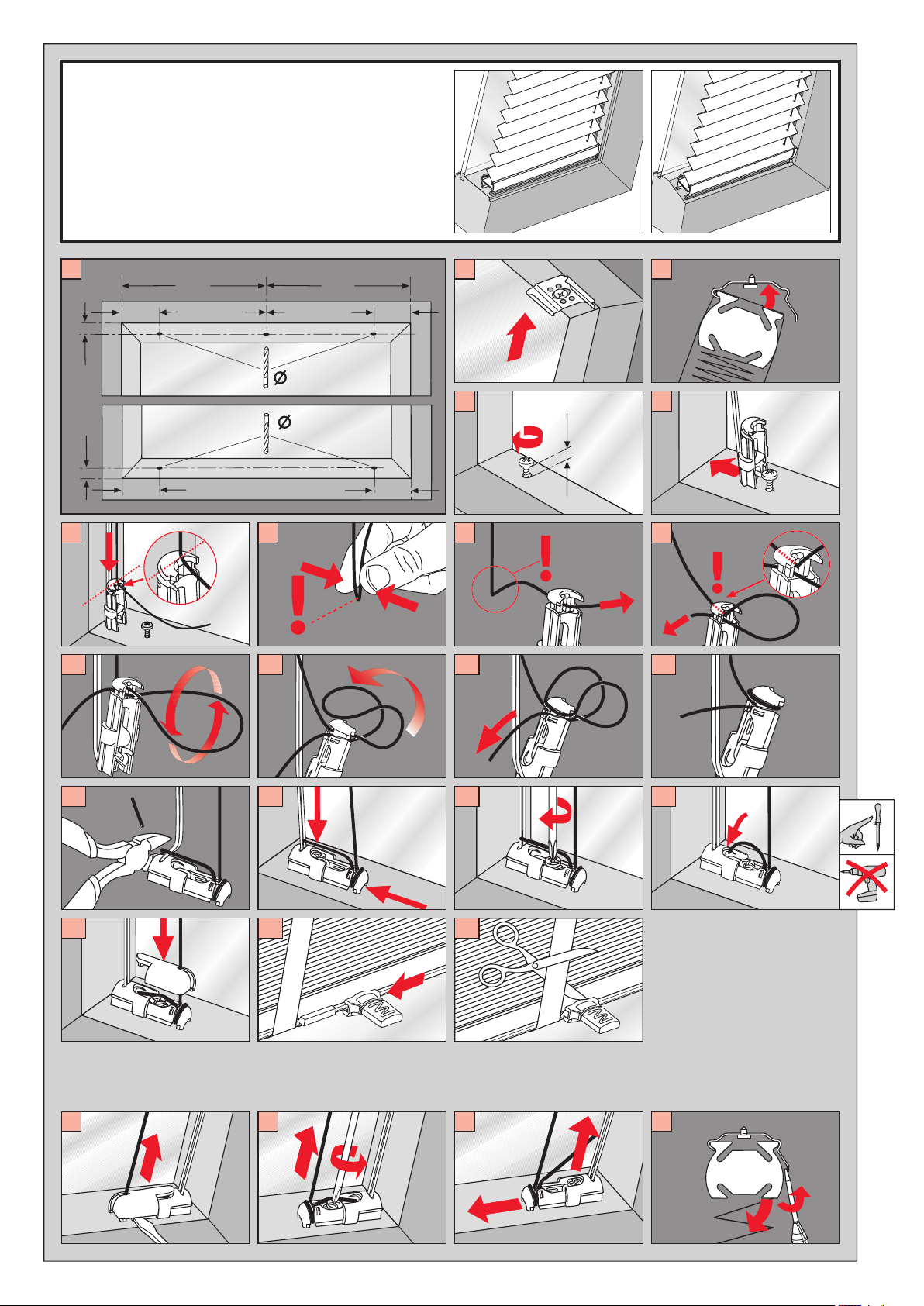 Ø

Ø