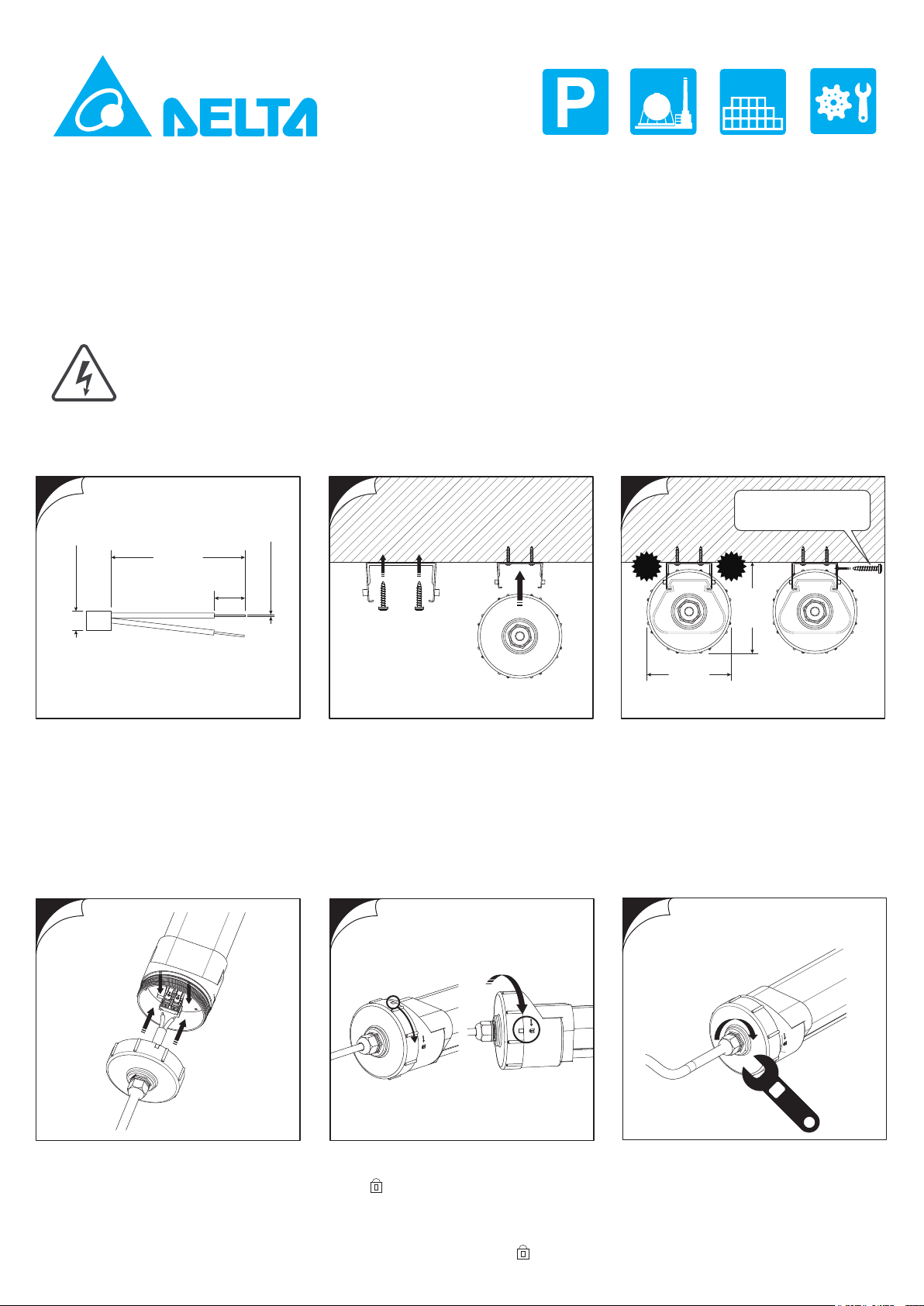 DELTA

P