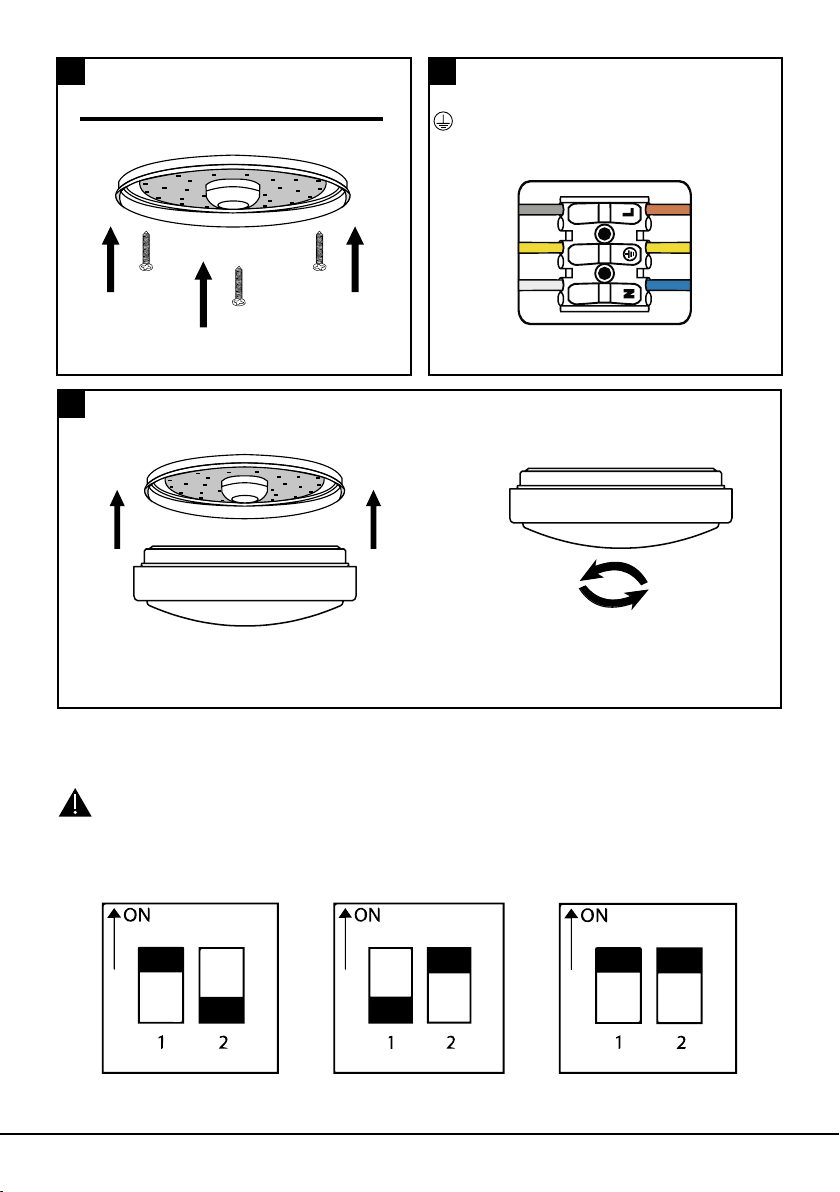 L

N

ON

1 2

ON

1 2

ON

1 2