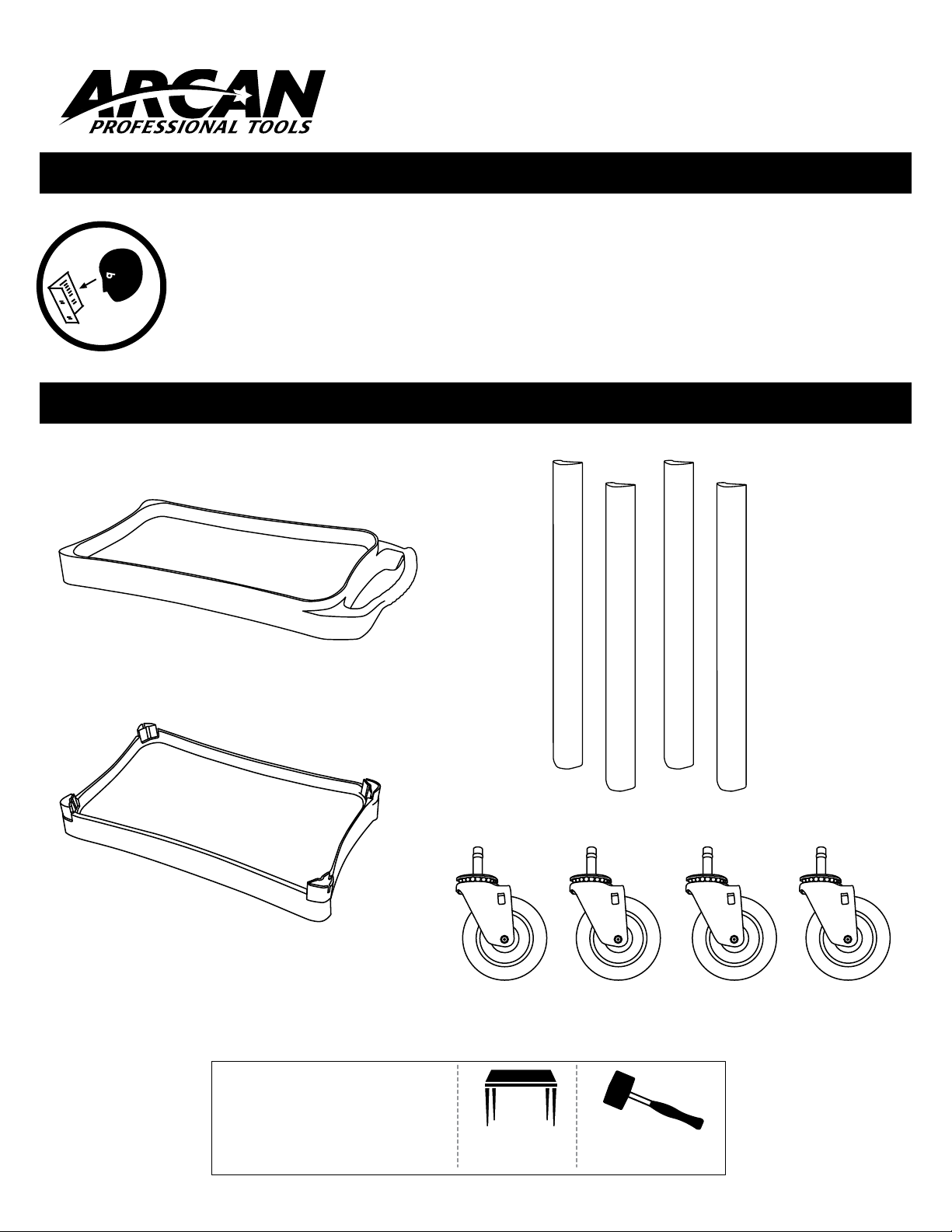 ARCAN
PROFESSIONAL TOOLS