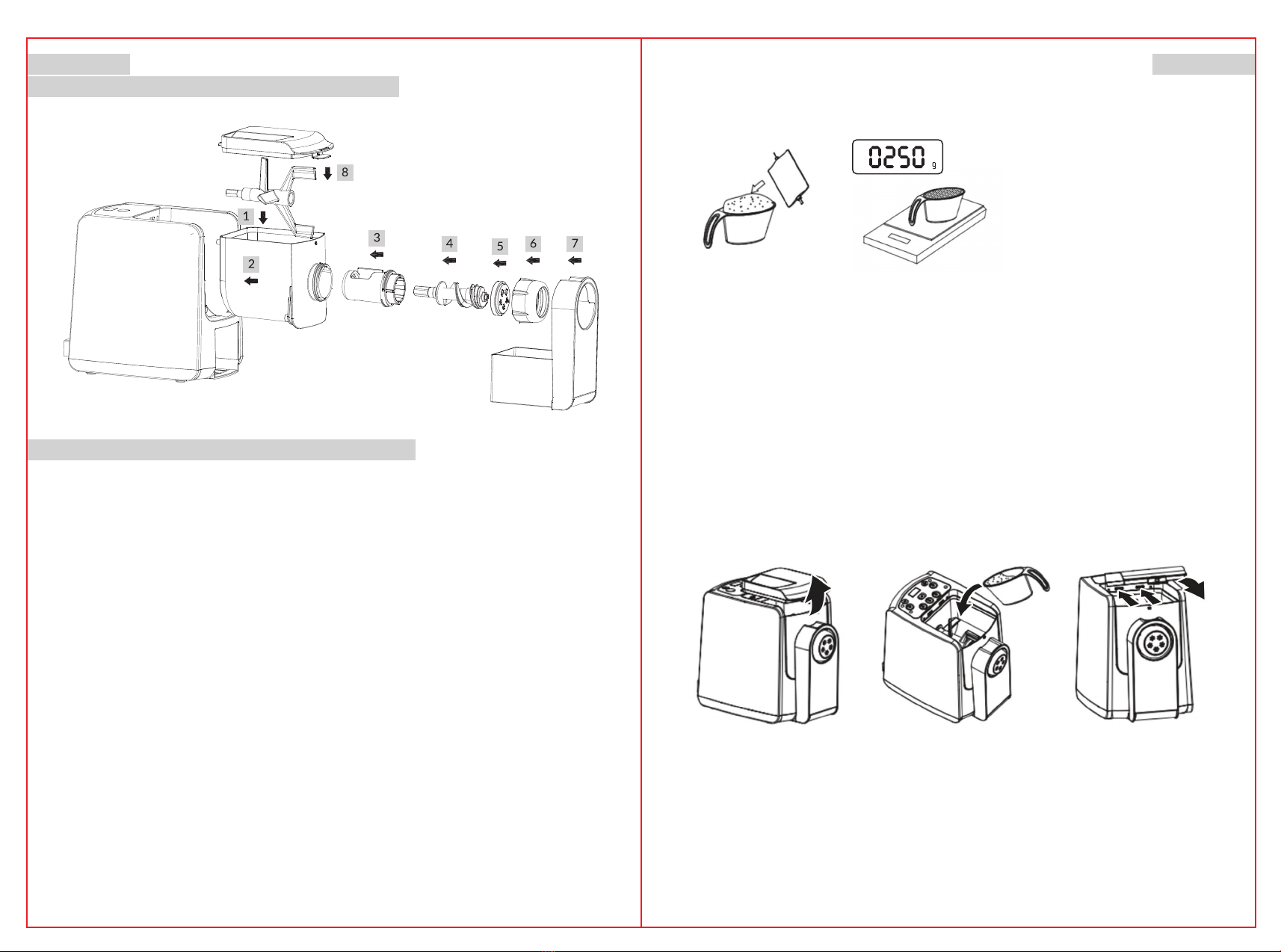 8

1

2

3

4

5

6

7

0250 g