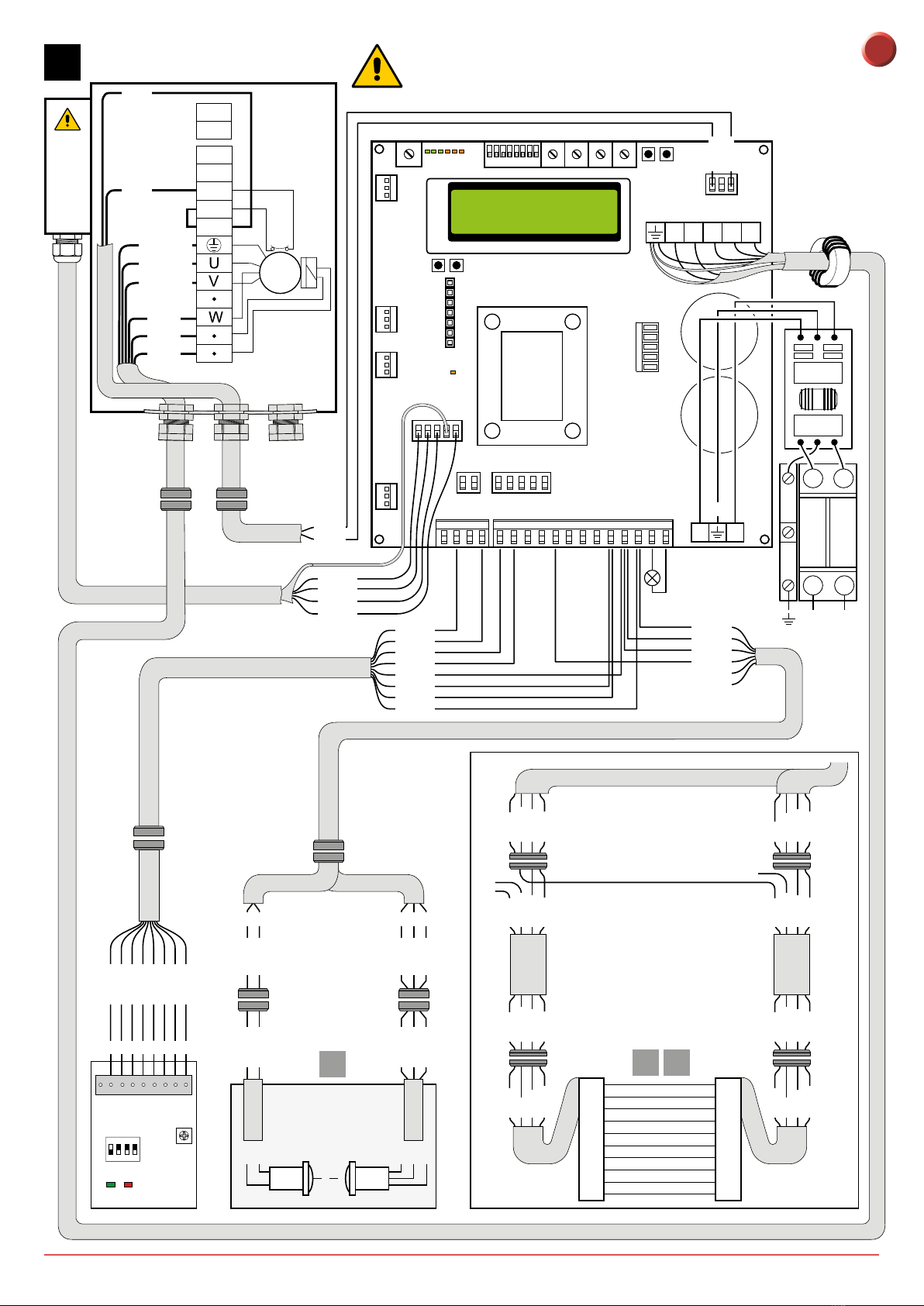 U
V
W