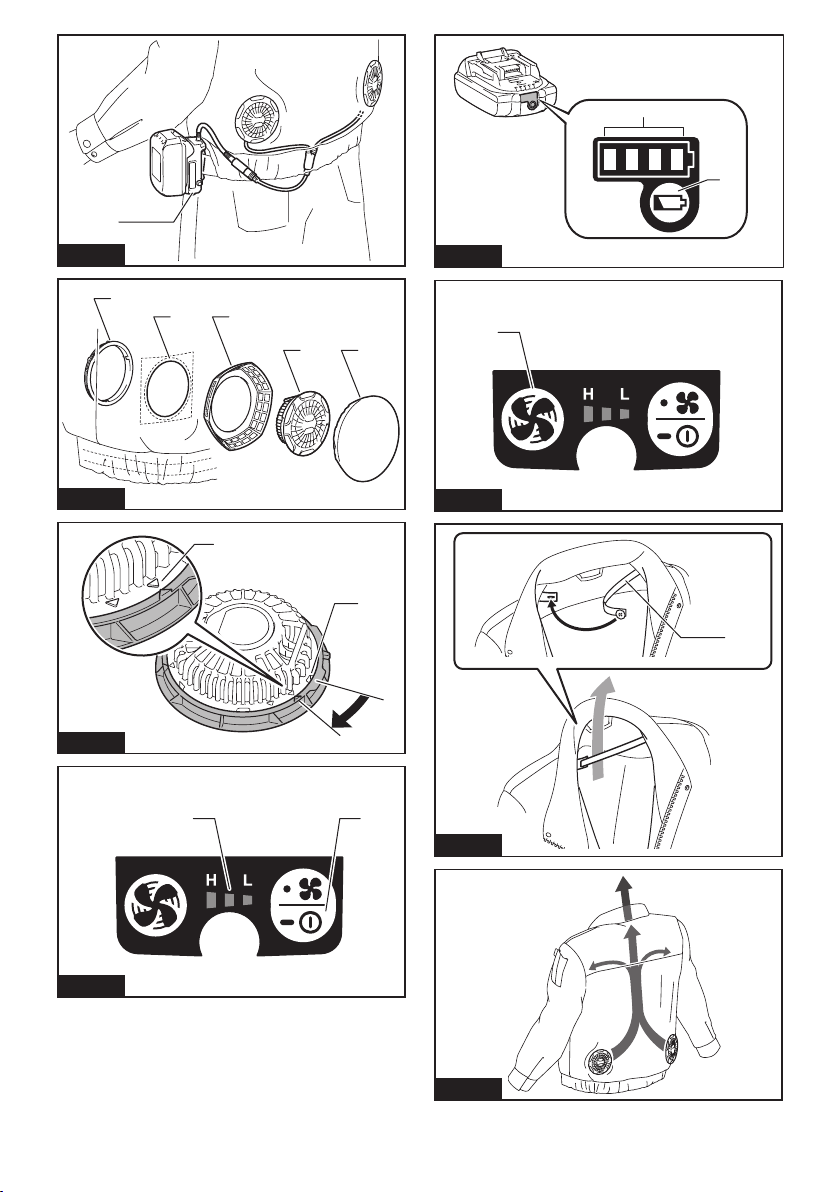 H L

H L