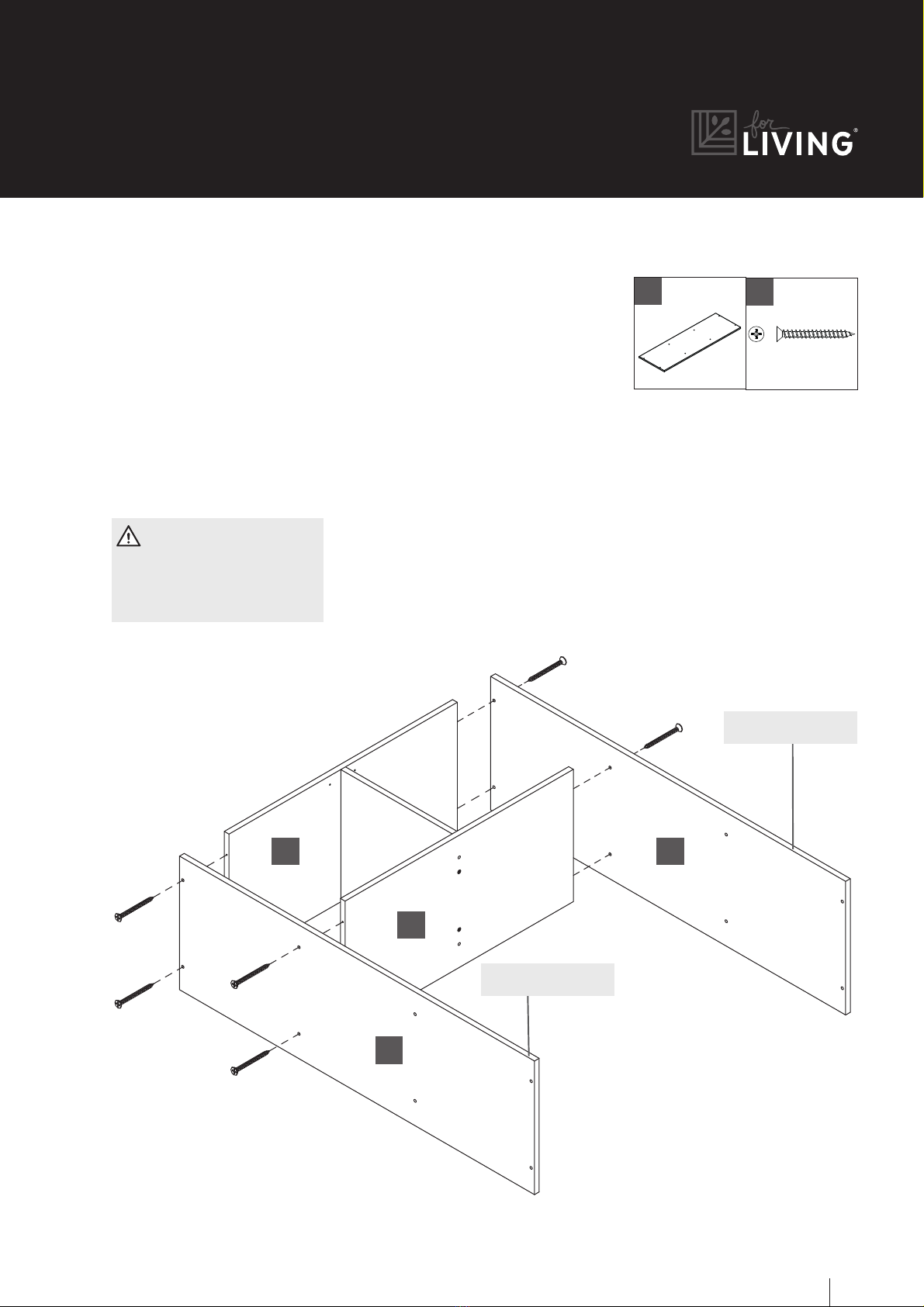 for LIVING®