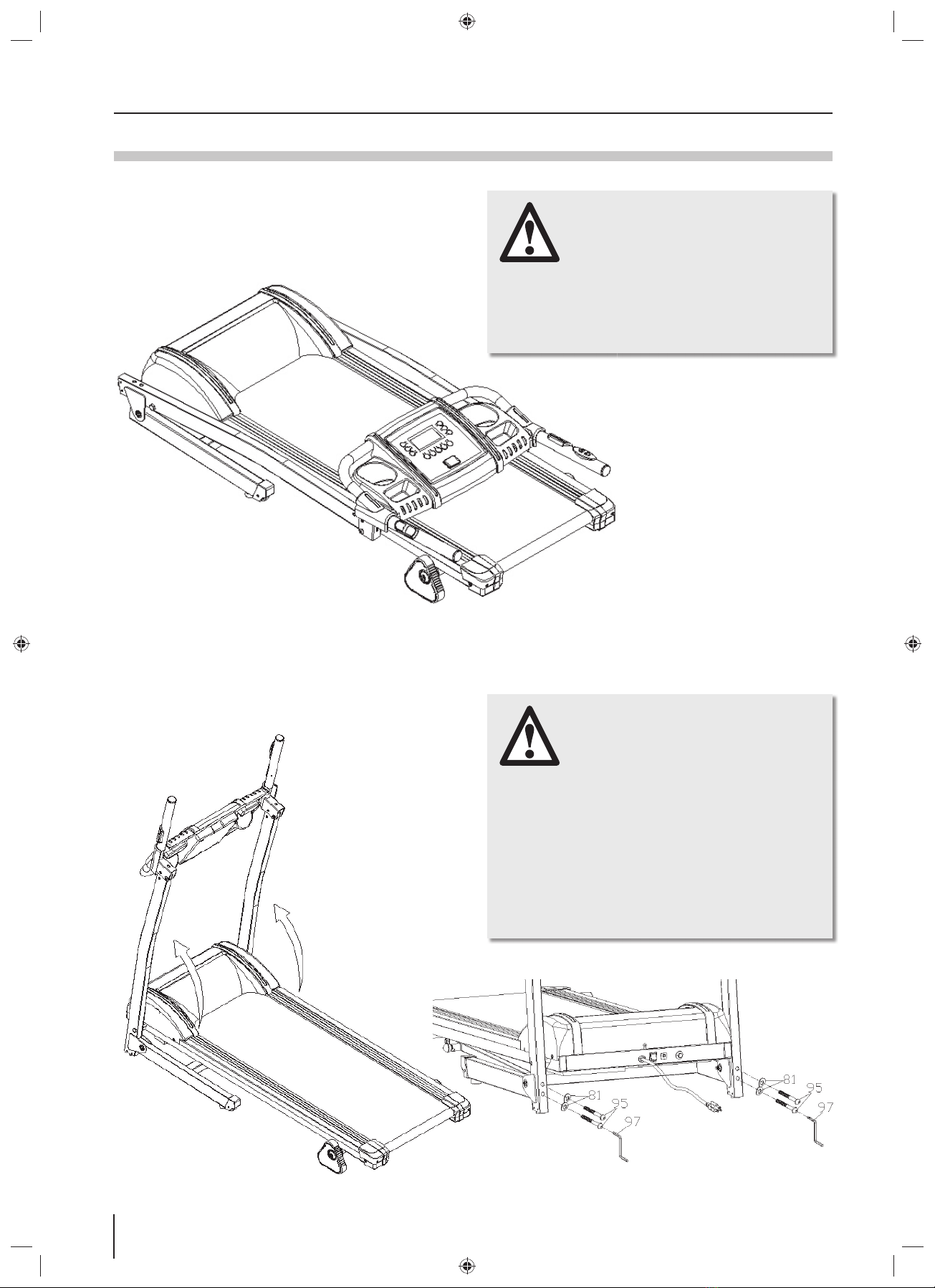 81
95
97
81
95
97