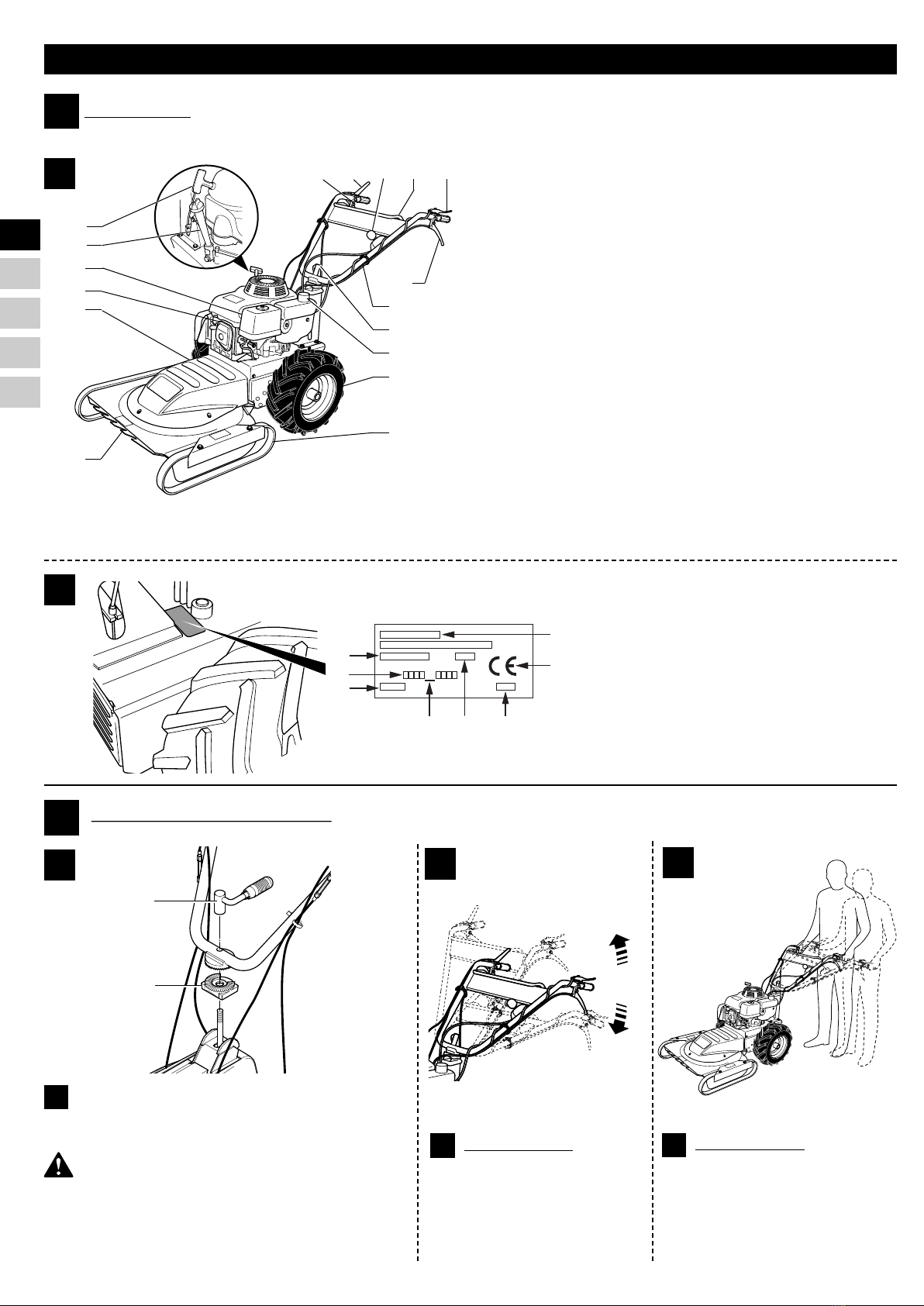 CE