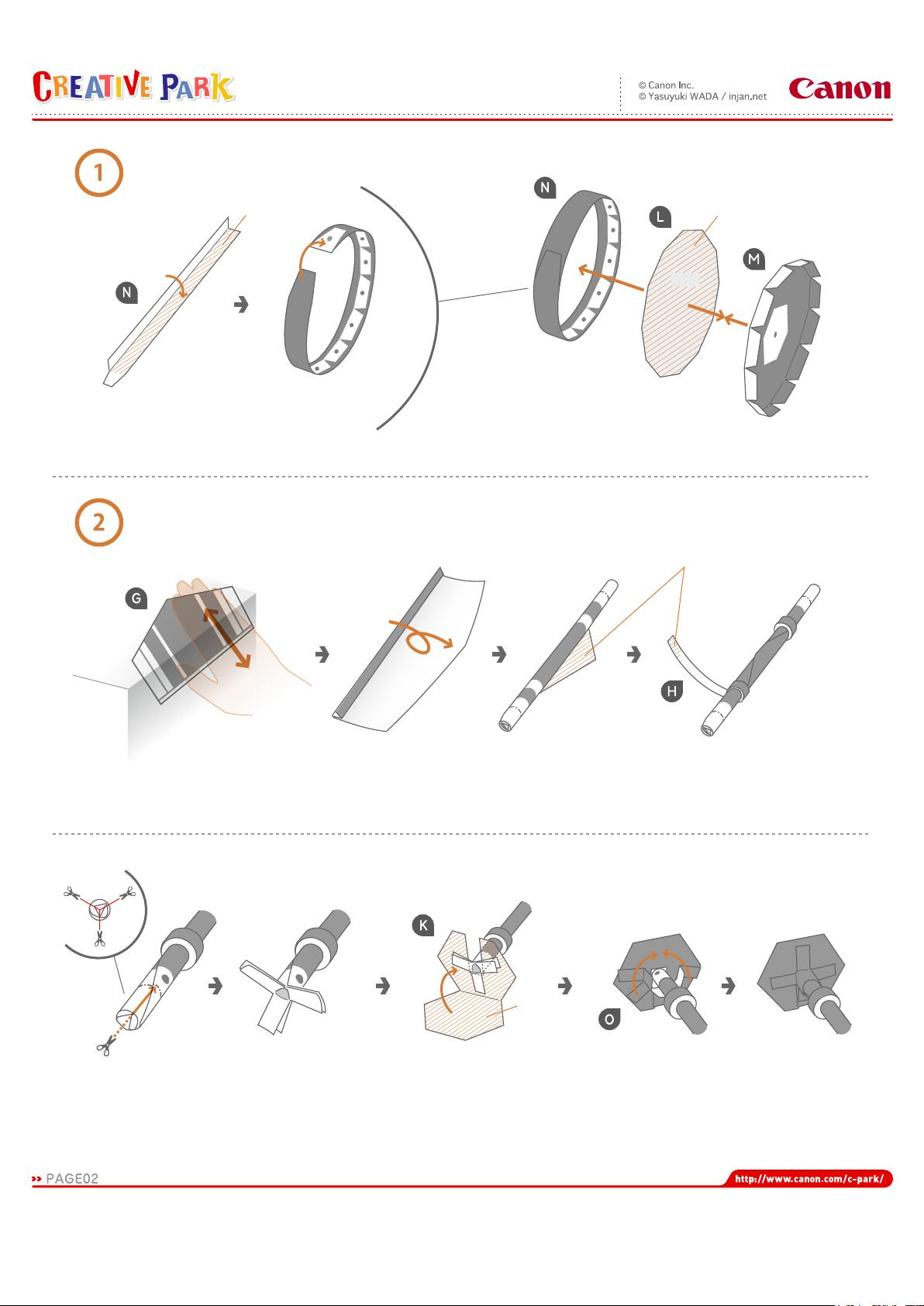 CREATIVE PARK

© Canon Inc.
© Yasuyuki WADA / injan.net

Canon

1

N

N

L

M

2

G

H

K

O

PAGE02

http://www.canon.com/c-park/