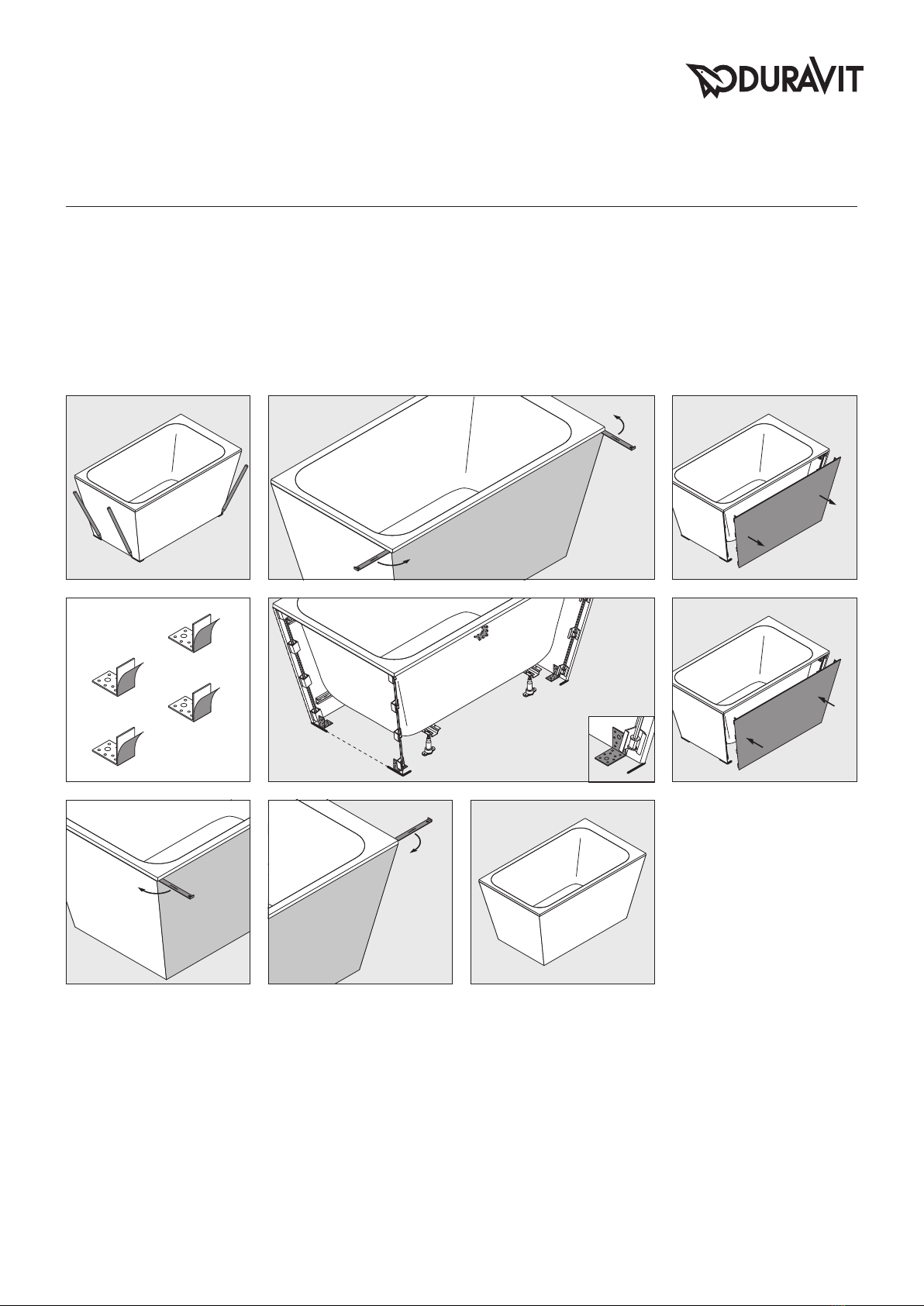 DURAVIT